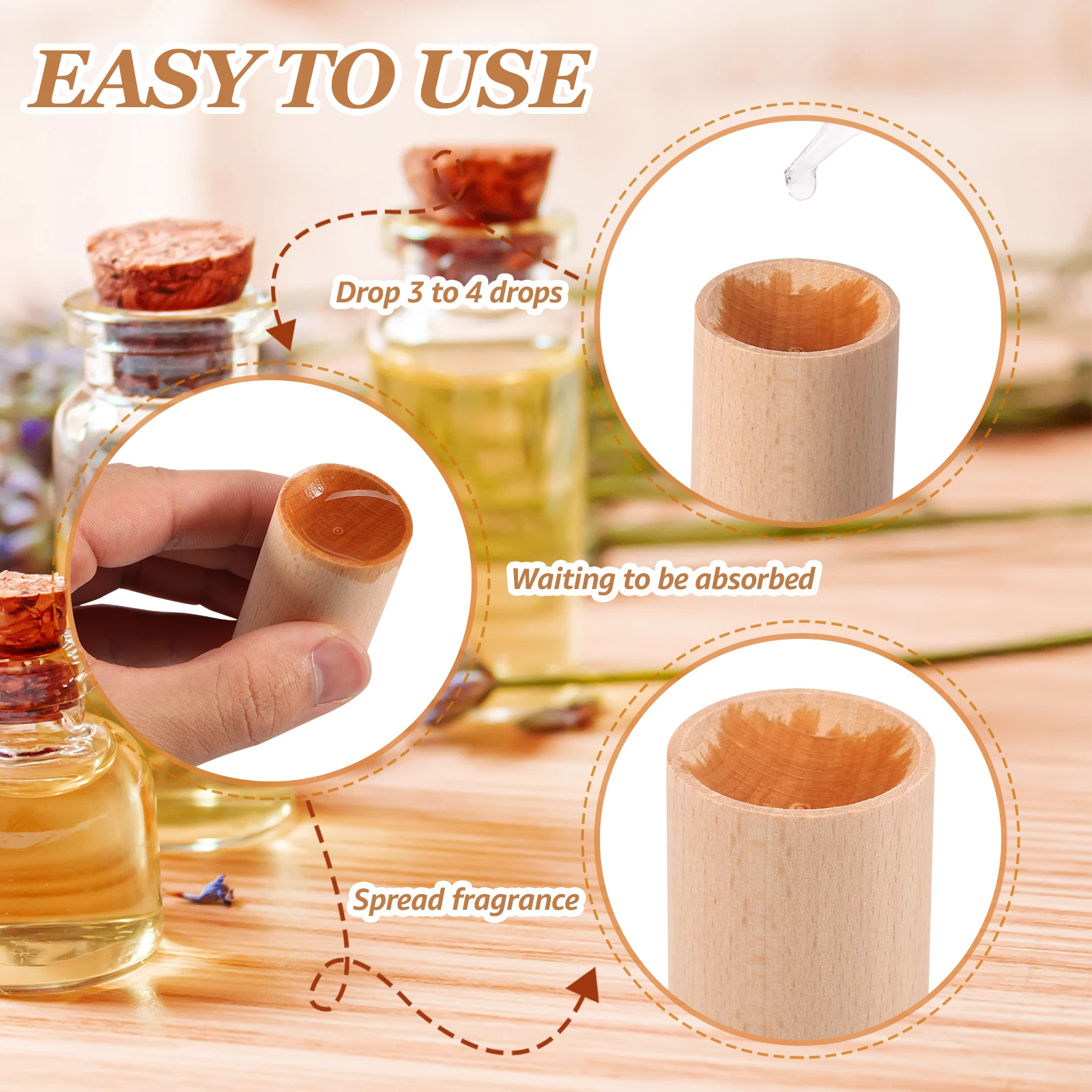 EASY TO USE

Drop 3 to 4 drops

Waiting to be absorbed

Spread fragrance