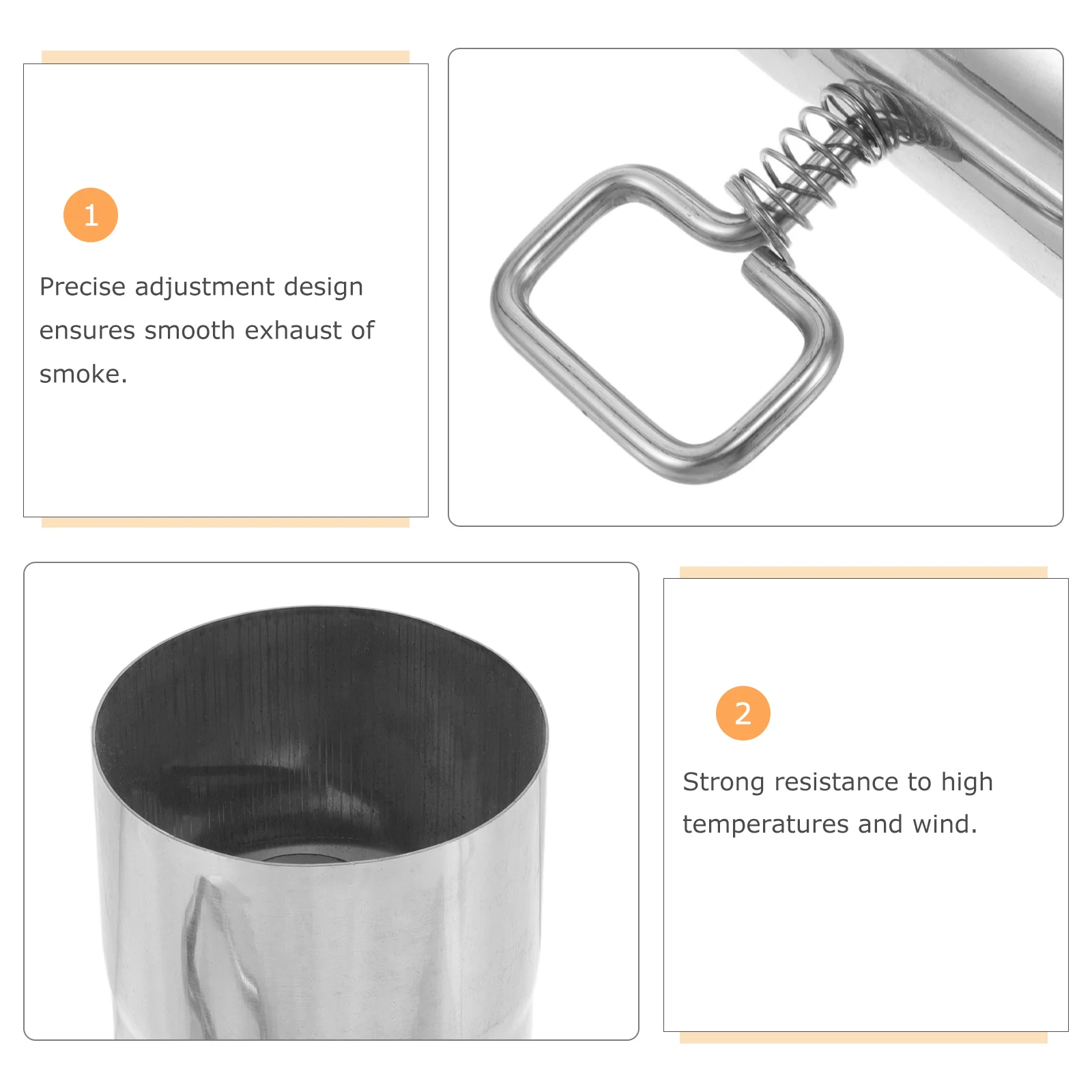 1

Precise adjustment design ensures smooth exhaust of smoke.

2

Strong resistance to high temperatures and wind.