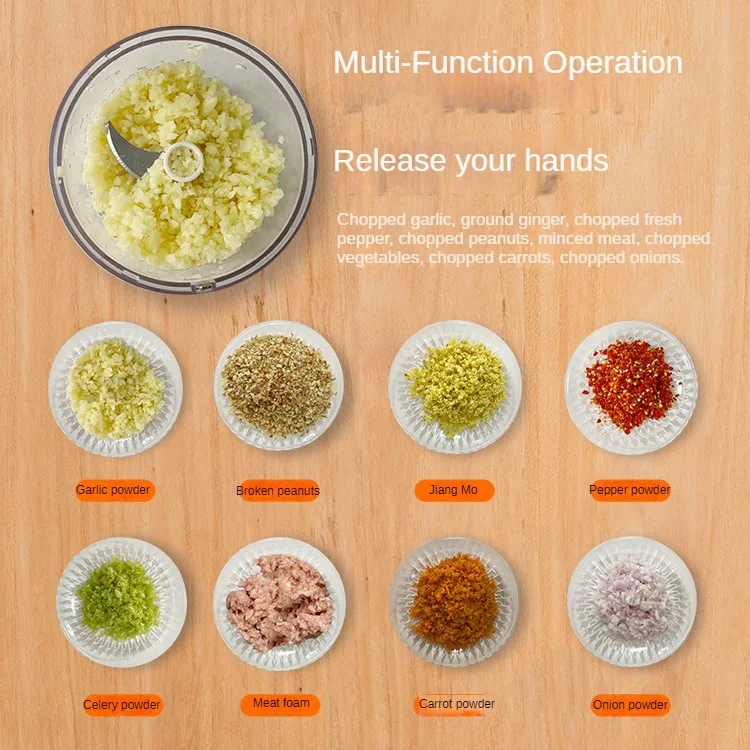 Multi-Function Operation

Release your hands

Chopped garlic, ground ginger, chopped fresh pepper, chopped peanuts, minced meat, chopped vegetables, chopped carrots, chopped onions.

Garlic powder

Broken peanuts

Jiang Mo

Pepper powder

Celery powder

Meat foam

Carrot powder

Onion powder