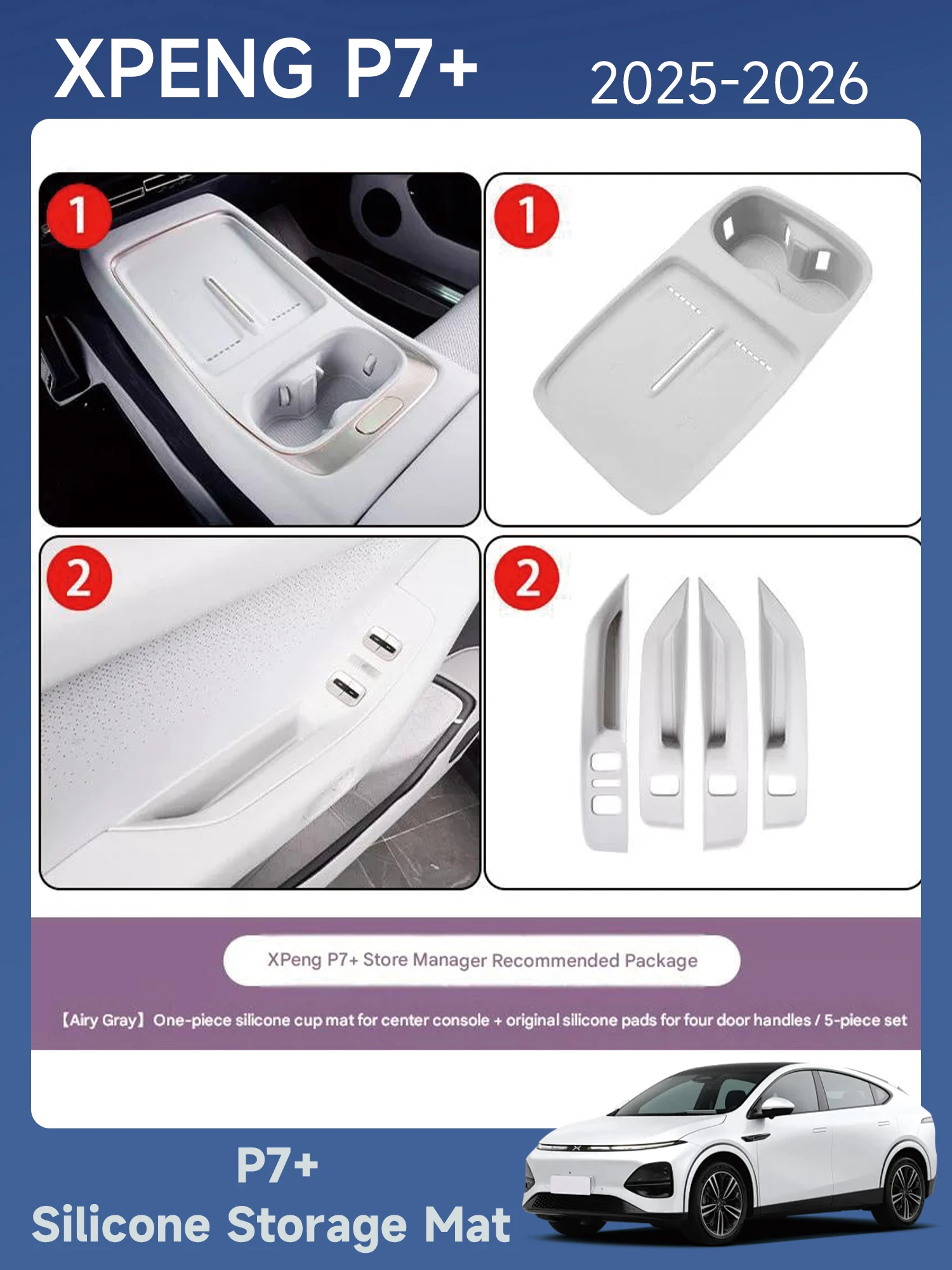 XPENG P7+

2025-2026

1

1

2

2

XPeng P7+ Store Manager Recommended Package

【Airy Gray】 One-piece silicone cup mat for center console + original silicone pads for four door handles / 5-piece set

P7+
Silicone Storage Mat