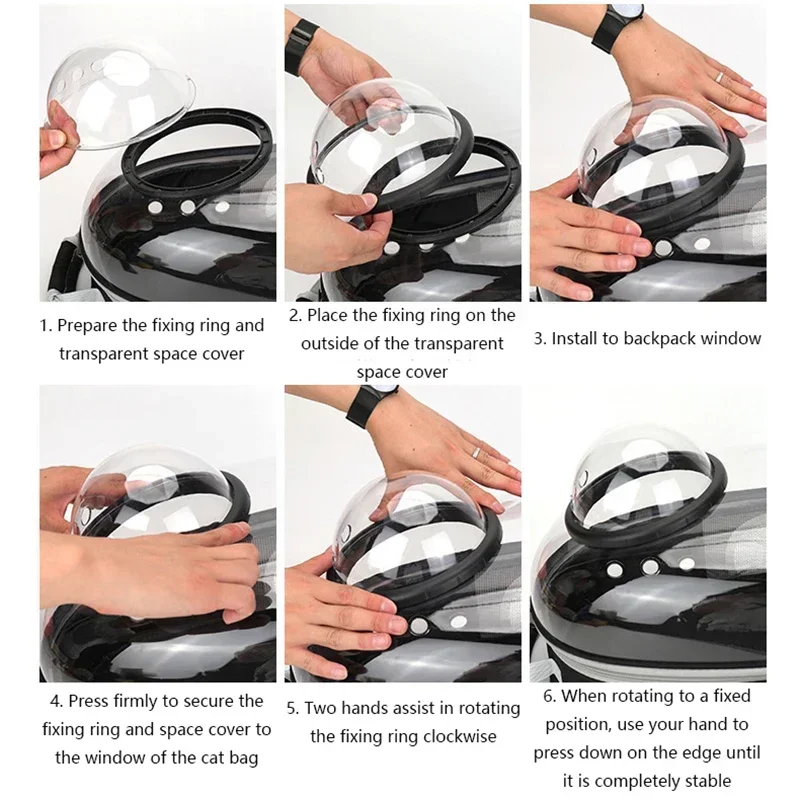 1. Prepare the fixing ring and transparent space cover

2. Place the fixing ring on the outside of the transparent space cover

3. Install to backpack window

4. Press firmly to secure the fixing ring and space cover to the window of the cat bag

5. Two hands assist in rotating the fixing ring clockwise

6. When rotating to a fixed position, use your hand to press down on the edge until it is completely stable