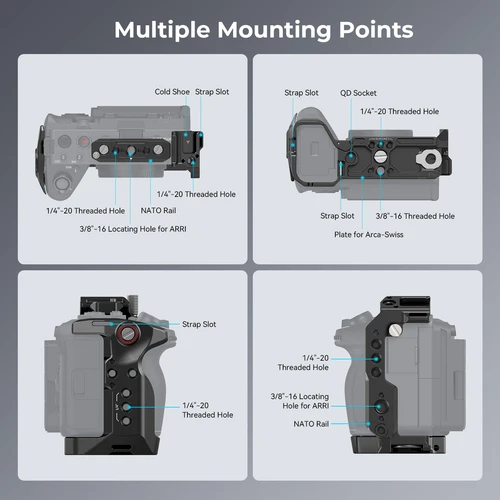 Multiple Mounting Points

Cold Shoe
Strap Slot
1/4"-20 Threaded Hole
1/4"-20 Threaded Hole
NATO Rail
3/8"-16 Locating Hole for ARRI

Strap Slot
QD Socket
1/4"-20 Threaded Hole
Strap Slot
3/8"-16 Threaded Hole
Plate for Arca-Swiss

Strap Slot
1/4"-20 Threaded Hole

1/4"-20 Threaded Hole
3/8"-16 Locating Hole for ARRI
NATO Rail