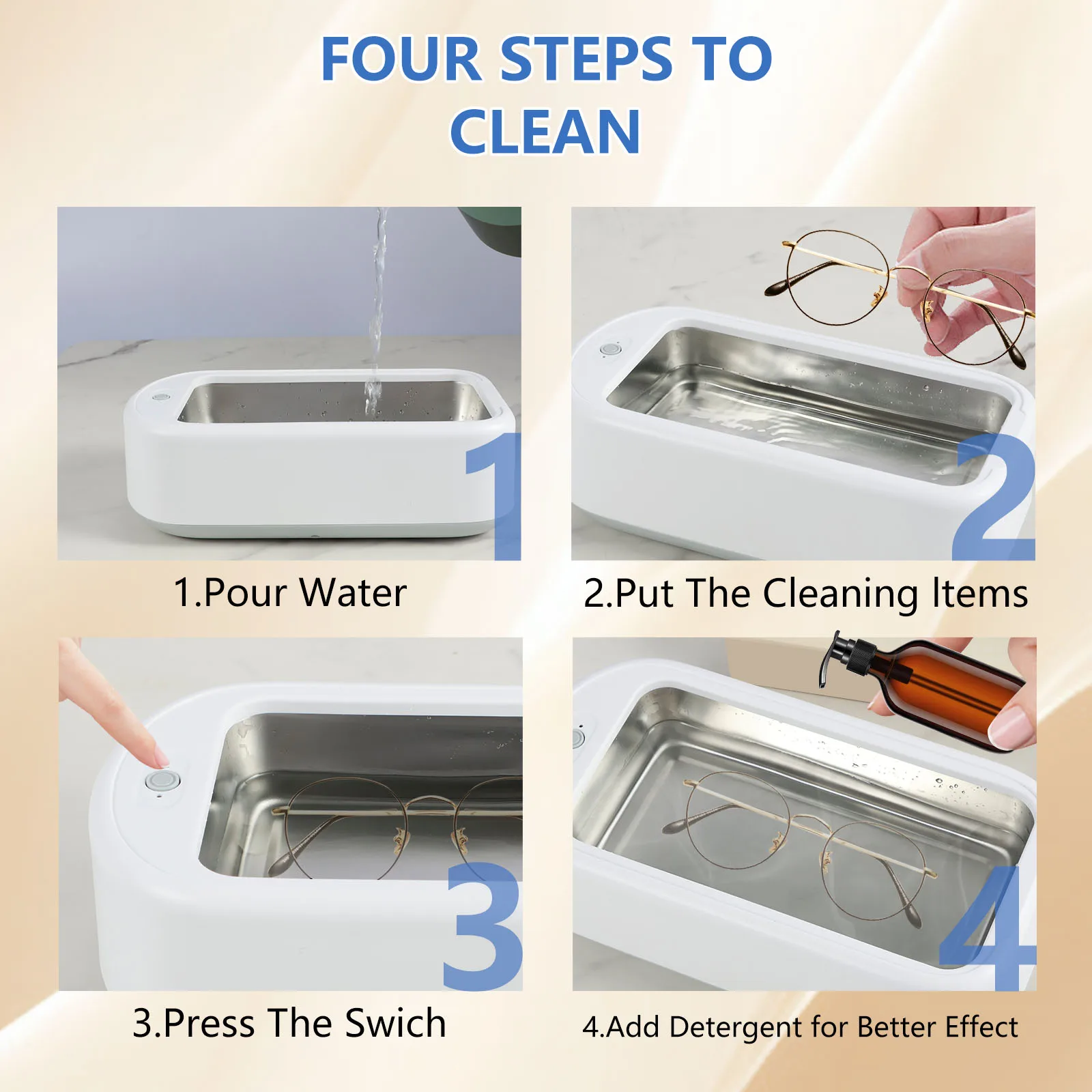 FOUR STEPS TO CLEAN

1

1.Pour Water

2

2.Put The Cleaning Items

3

3.Press The Swich

4

4.Add Detergent for Better Effect