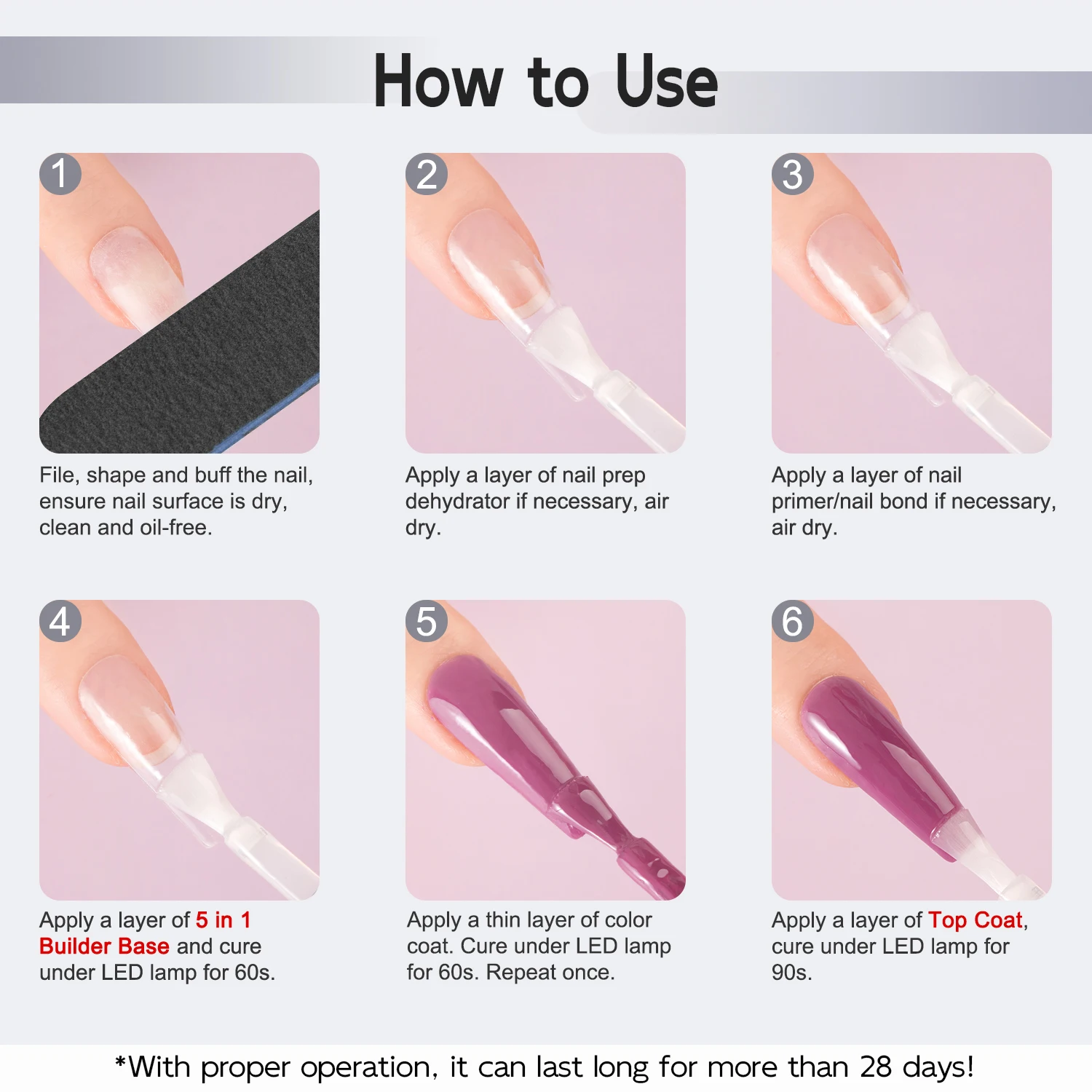 How to Use

1
File, shape and buff the nail, ensure nail surface is dry, clean and oil-free.

2
Apply a layer of nail prep dehydrator if necessary, air dry.

3
Apply a layer of nail primer/nail bond if necessary, air dry.

4
Apply a layer of 5 in 1 Builder Base and cure under LED lamp for 60s.

5
Apply a thin layer of color coat. Cure under LED lamp for 60s. Repeat once.

6
Apply a layer of Top Coat, cure under LED lamp for 90s.

*With proper operation, it can last long for more than 28 days!