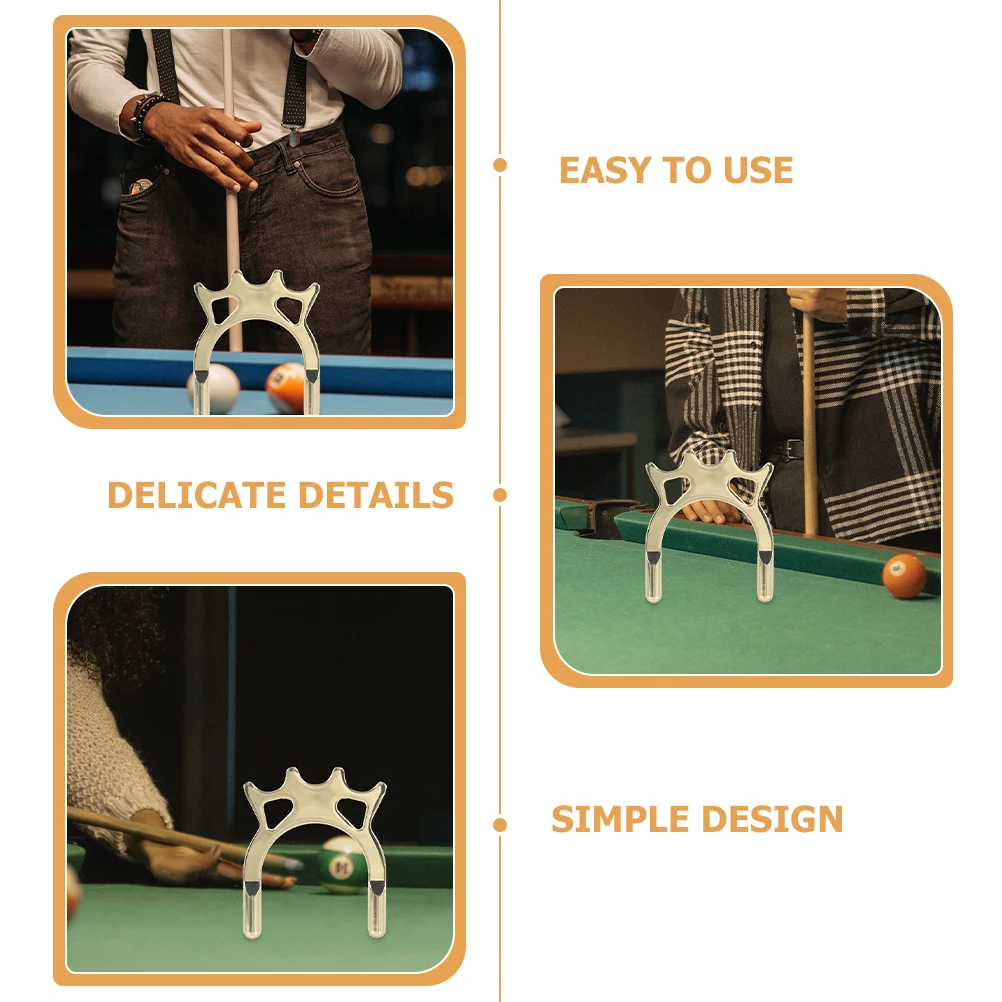 EASY TO USE

DELICATE DETAILS

SIMPLE DESIGN