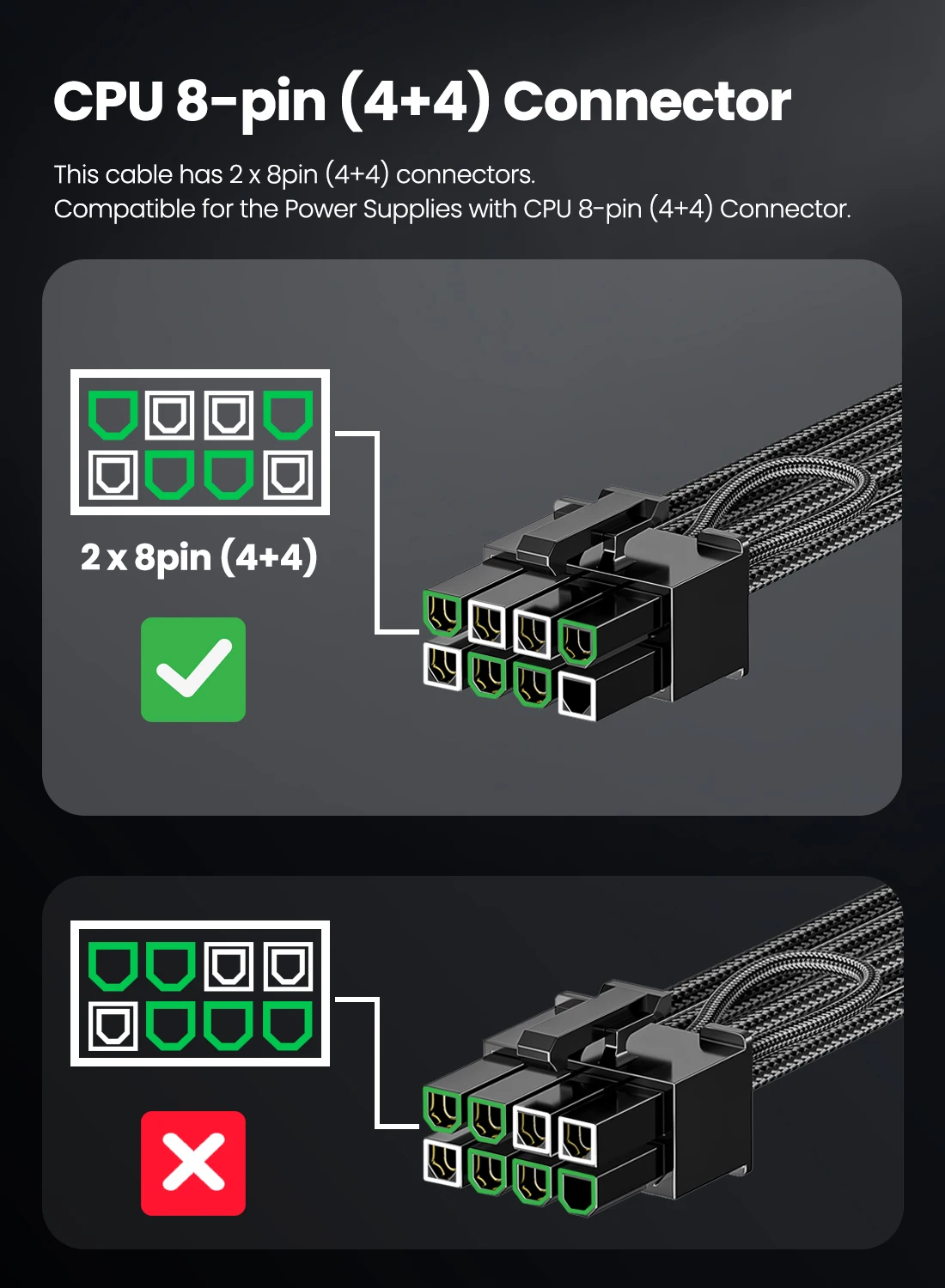 CPU 8-pin (4+4) Connector

This cable has 2 x 8pin (4+4) connectors.
Compatible for the Power Supplies with CPU 8-pin (4+4) Connector.

2 x 8pin (4+4)