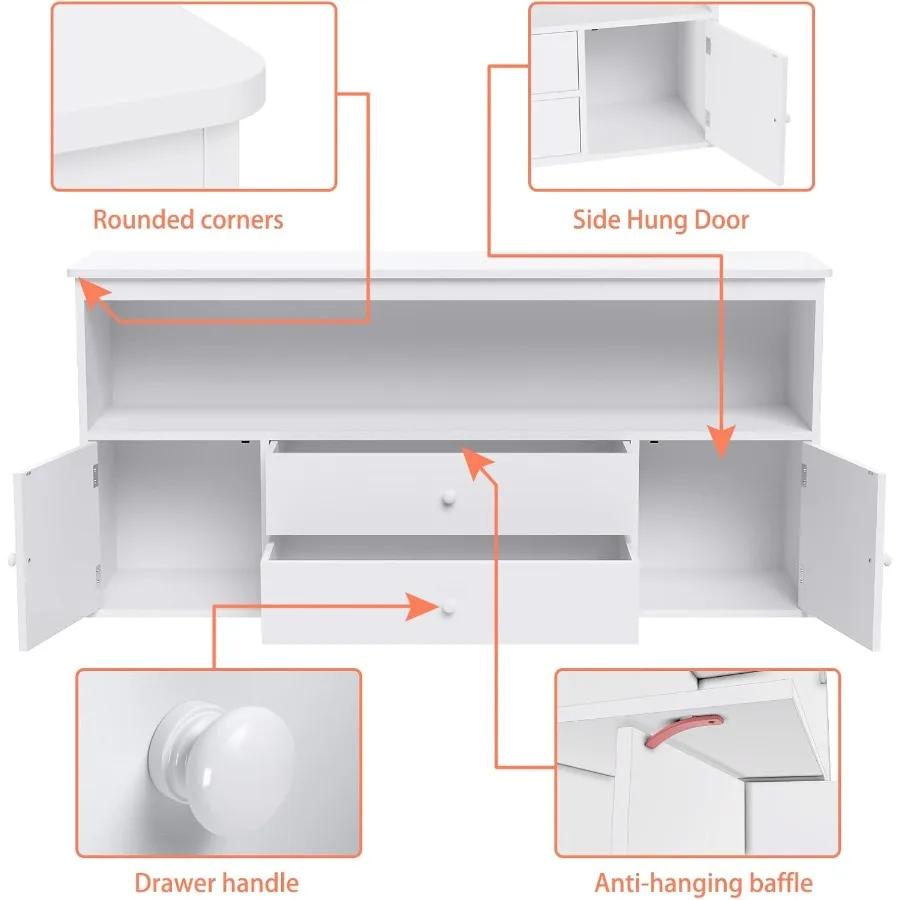 Rounded corners

Side Hung Door

Drawer handle

Anti-hanging baffle