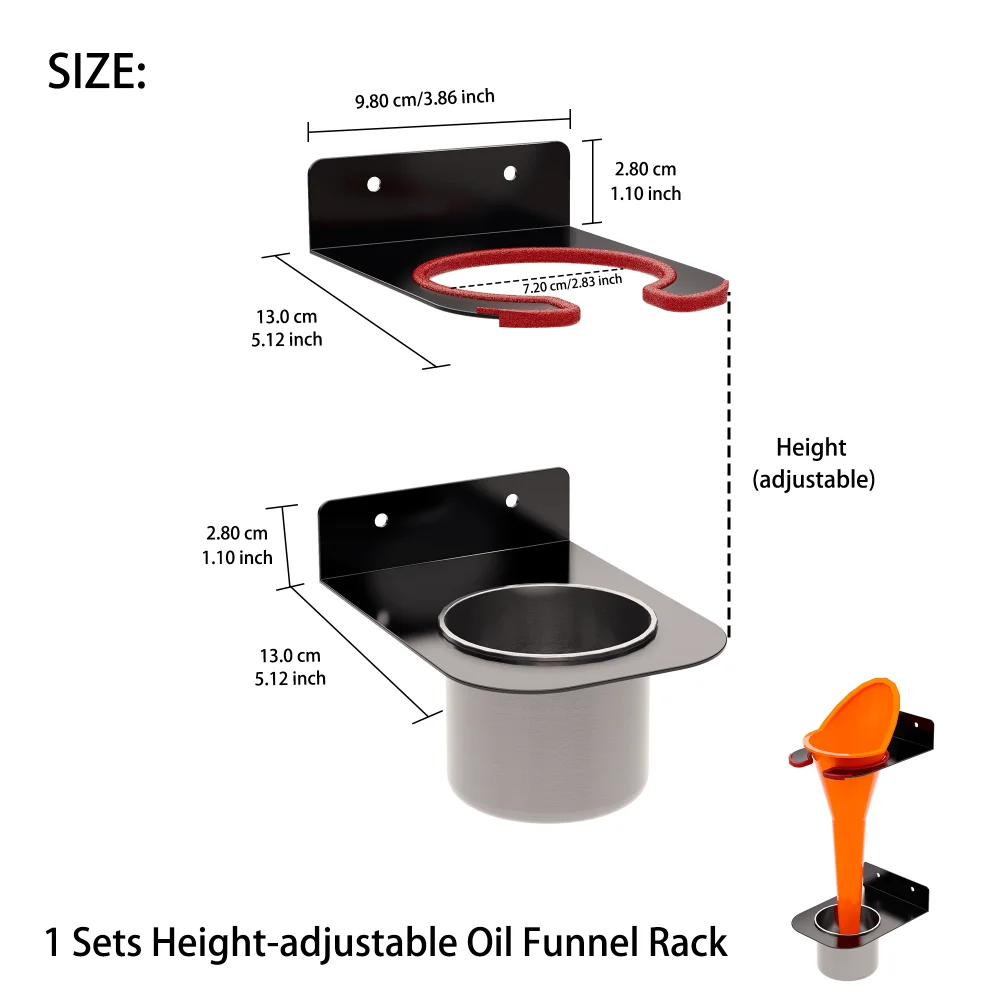 SIZE:

9.80 cm/3.86 inch

2.80 cm
1.10 inch

7.20 cm/2.83 inch

13.0 cm
5.12 inch

Height
(adjustable)

2.80 cm
1.10 inch

13.0 cm
5.12 inch

1 Sets Height-adjustable Oil Funnel Rack