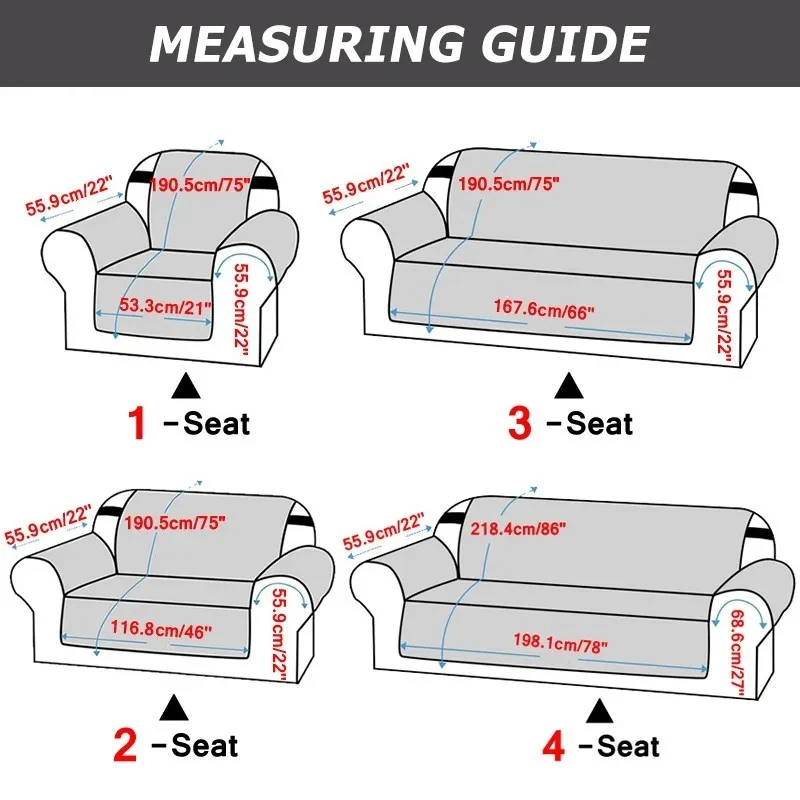 MEASURING GUIDE

55.9cm/22"
190.5cm/75"
53.3cm/21"
55.9cm/22"
1 -Seat

55.9cm/22"
190.5cm/75"
167.6cm/66"
55.9cm/22"
3 -Seat

55.9cm/22"
190.5cm/75"
116.8cm/46"
55.9cm/22"
2 -Seat

55.9cm/22"
218.4cm/86"
198.1cm/78"
68.6cm/27"
4 -Seat