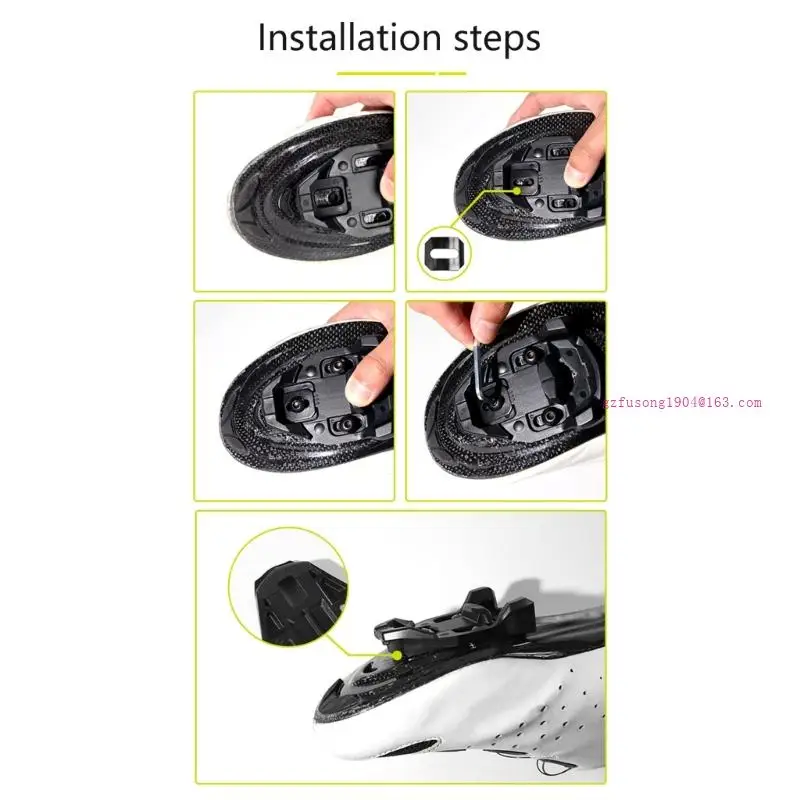 Installation steps

gzfusong1904@163.com