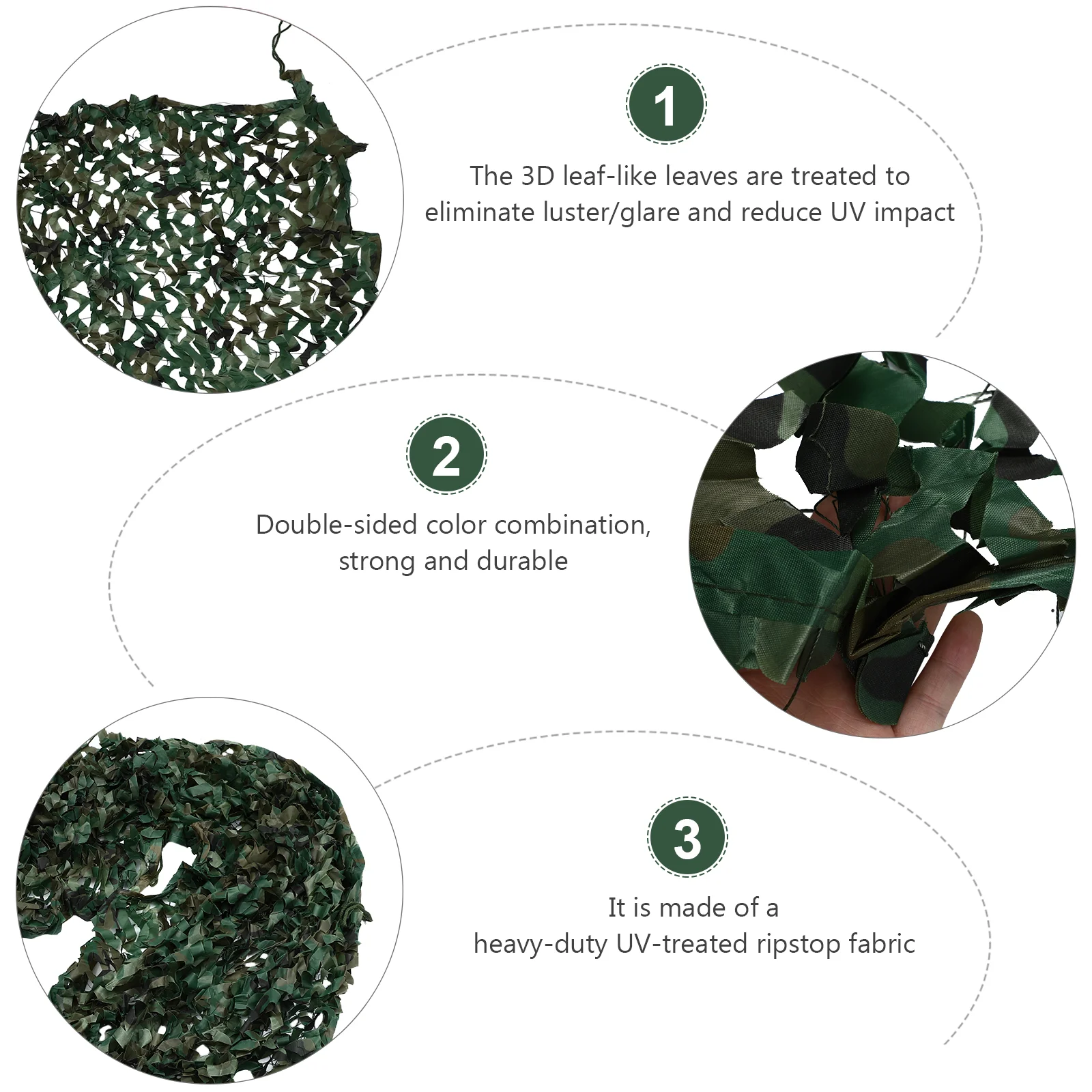 1

The 3D leaf-like leaves are treated to eliminate luster/glare and reduce UV impact

2

Double-sided color combination, strong and durable

3

It is made of a heavy-duty UV-treated ripstop fabric