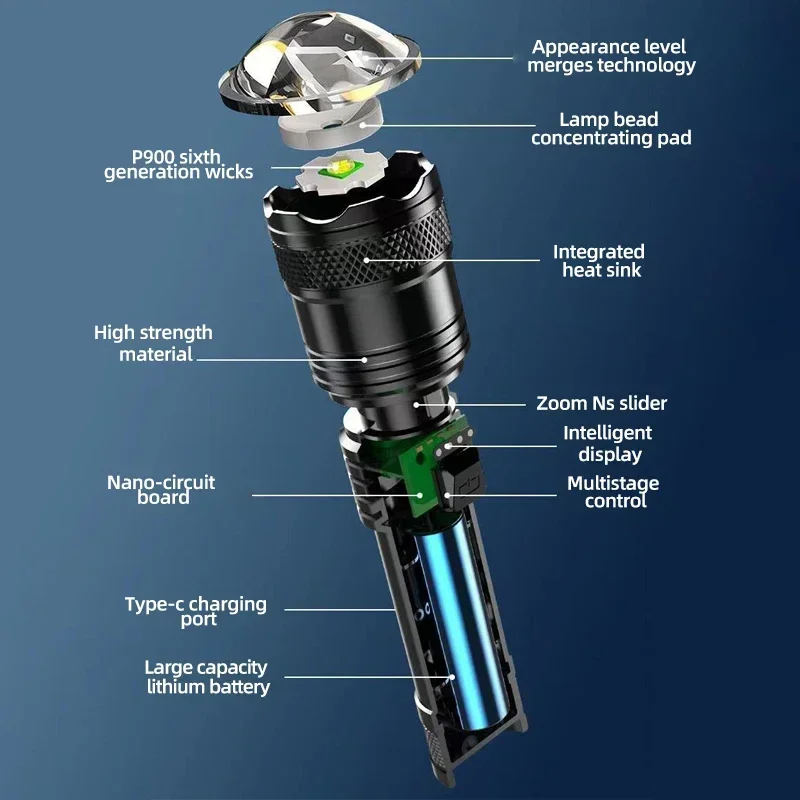 Appearance level merges technology

Lamp bead concentrating pad

P900 sixth generation wicks

Integrated heat sink

High strength material

Zoom Ns slider

Intelligent display

Nano-circuit board

Multistage control

Type-c charging port

Large capacity lithium battery