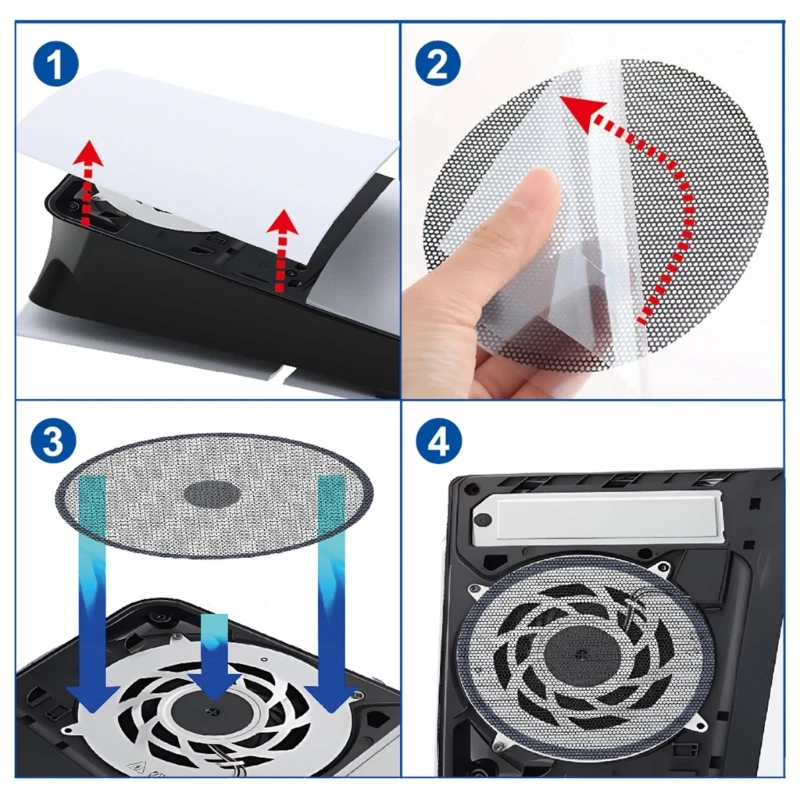 1

2

3

4