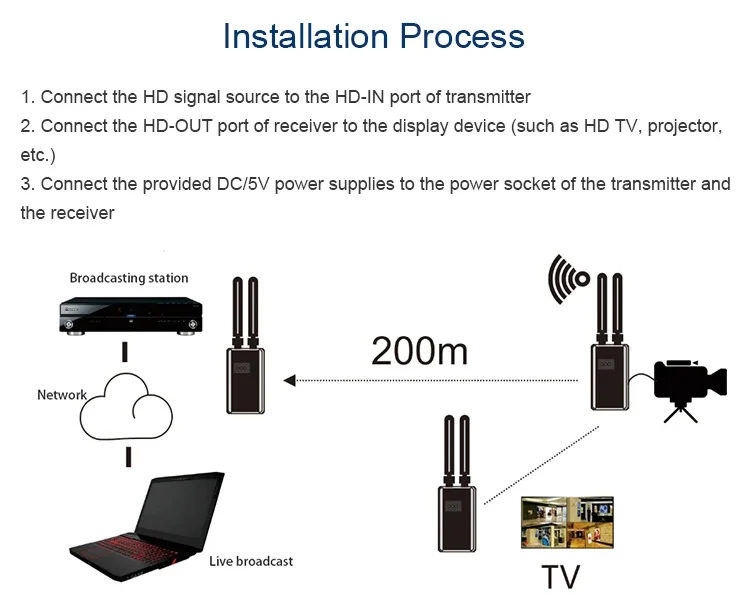 Installation Process

1. Connect the HD signal source to the HD-IN port of transmitter
2. Connect the HD-OUT port of receiver to the display device (such as HD TV, projector, etc.)
3. Connect the provided DC/5V power supplies to the power socket of the transmitter and the receiver

Broadcasting station

Network

Live broadcast

200m

TV