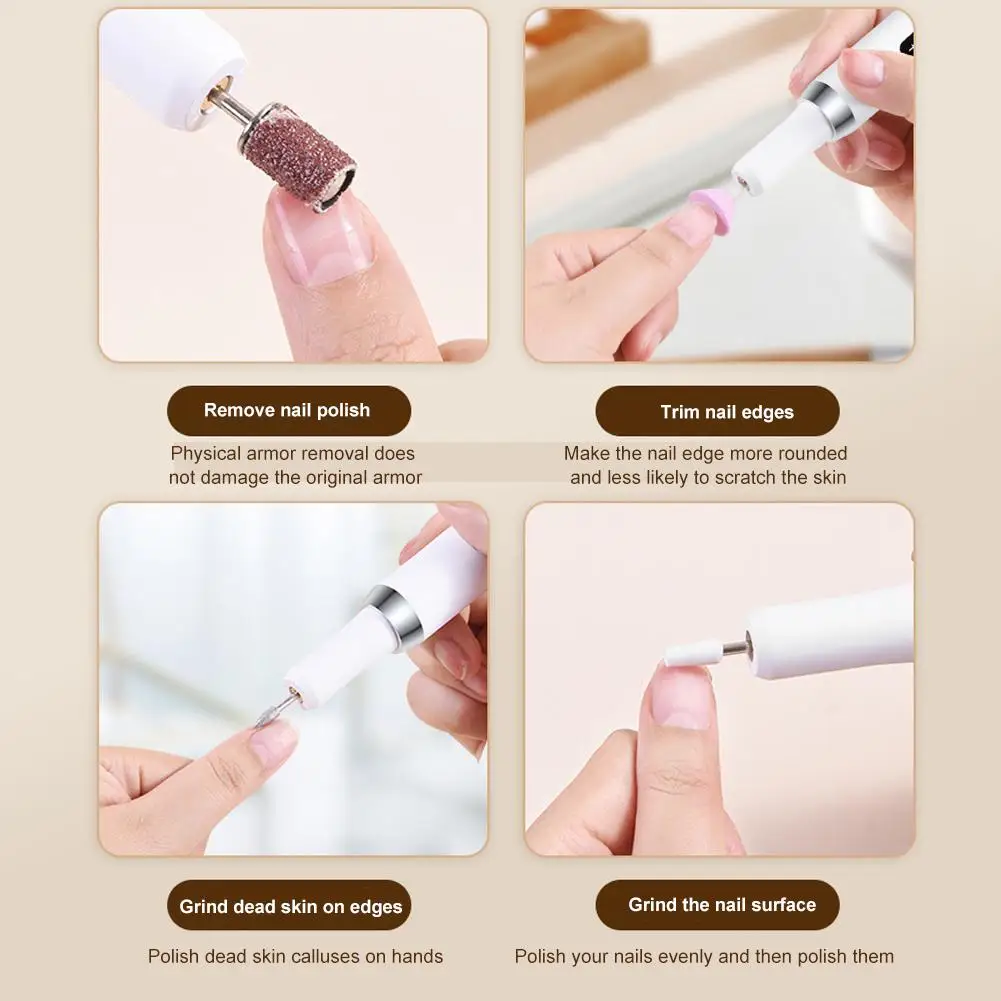 Remove nail polish

Physical armor removal does not damage the original armor

Trim nail edges

Make the nail edge more rounded and less likely to scratch the skin

Grind dead skin on edges

Polish dead skin calluses on hands

Grind the nail surface

Polish your nails evenly and then polish them