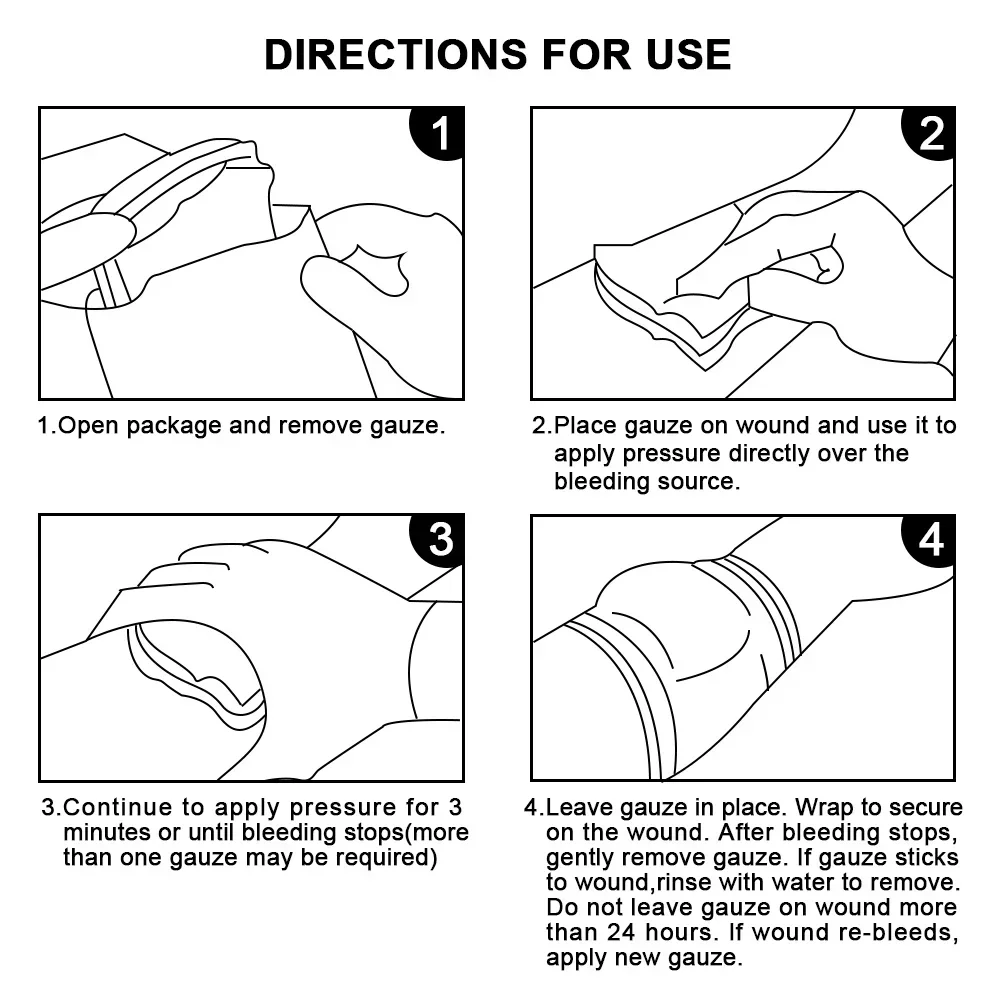 DIRECTIONS FOR USE

1

1.Open package and remove gauze.

2

2.Place gauze on wound and use it to apply pressure directly over the bleeding source.

3

3.Continue to apply pressure for 3 minutes or until bleeding stops(more than one gauze may be required)

4

4.Leave gauze in place. Wrap to secure on the wound. After bleeding stops, gently remove gauze. If gauze sticks to wound,rinse with water to remove. Do not leave gauze on wound more than 24 hours. If wound re-bleeds, apply new gauze.