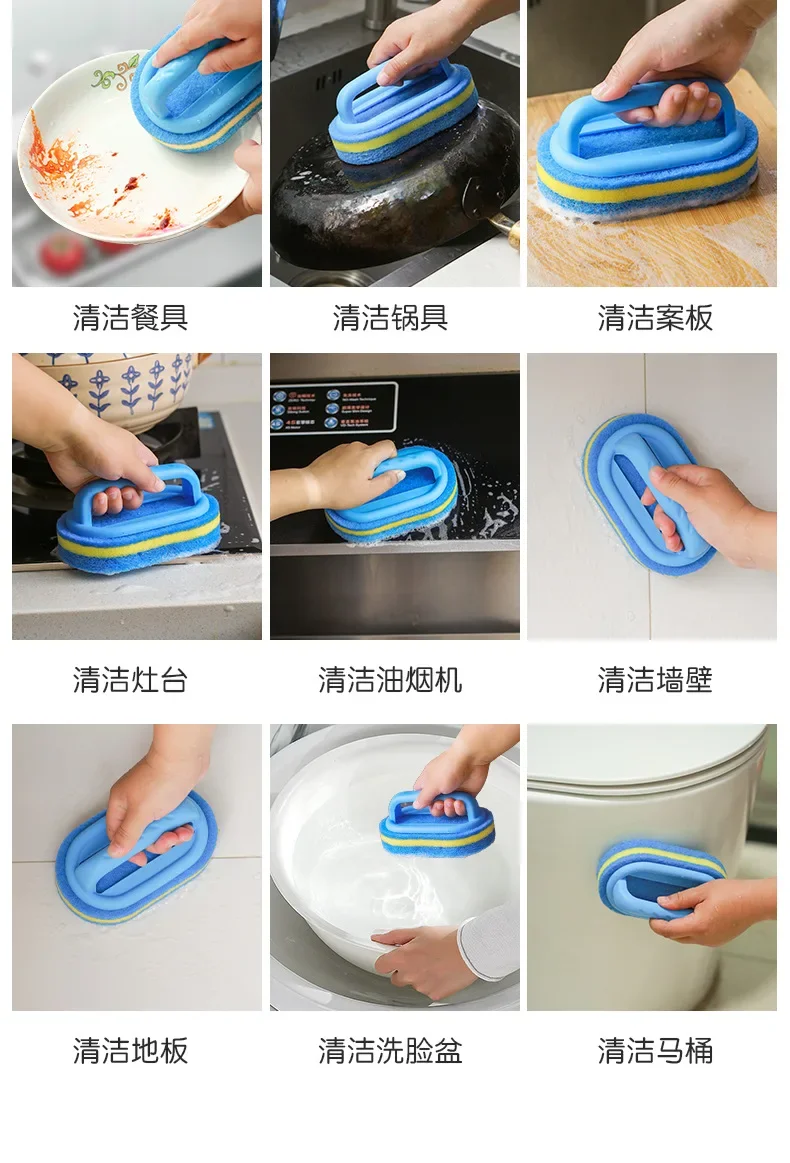 清洁餐具

清洁锅具

清洁案板

清洁灶台

清洁油烟机

清洁墙壁

清洁地板

清洁洗脸盆

清洁马桶