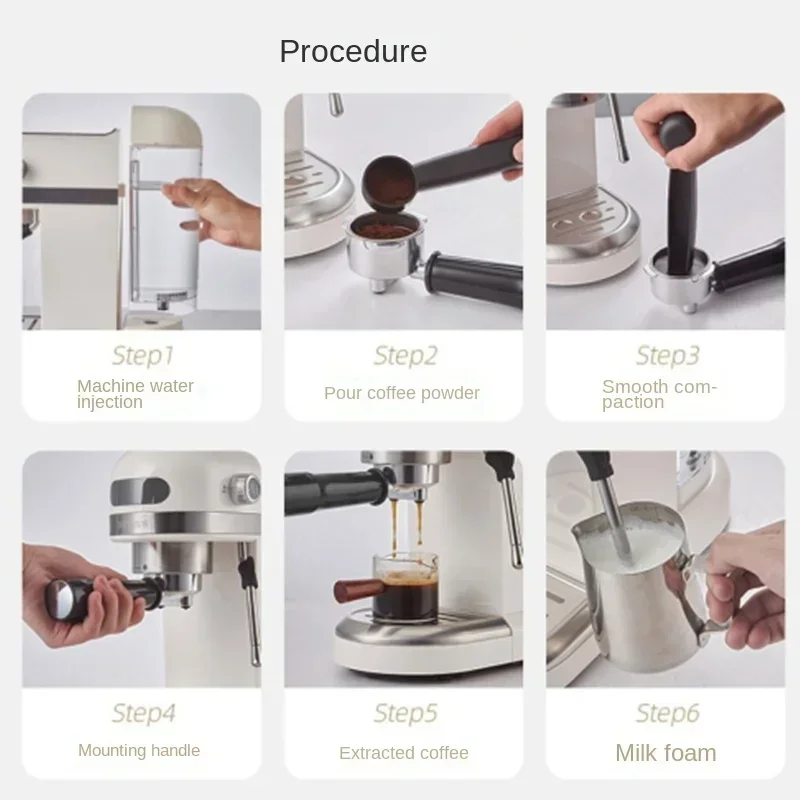 Procedure

Step1
Machine water injection

Step2
Pour coffee powder

Step3
Smooth compaction

Step4
Mounting handle

Step5
Extracted coffee

Step6
Milk foam