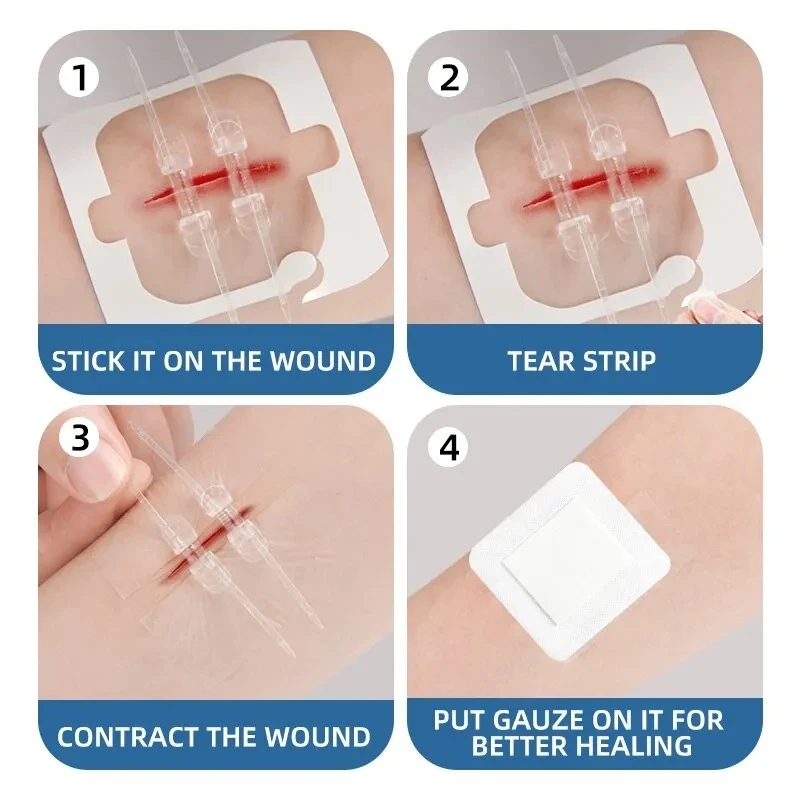 1

STICK IT ON THE WOUND

2

TEAR STRIP

3

CONTRACT THE WOUND

4

PUT GAUZE ON IT FOR BETTER HEALING