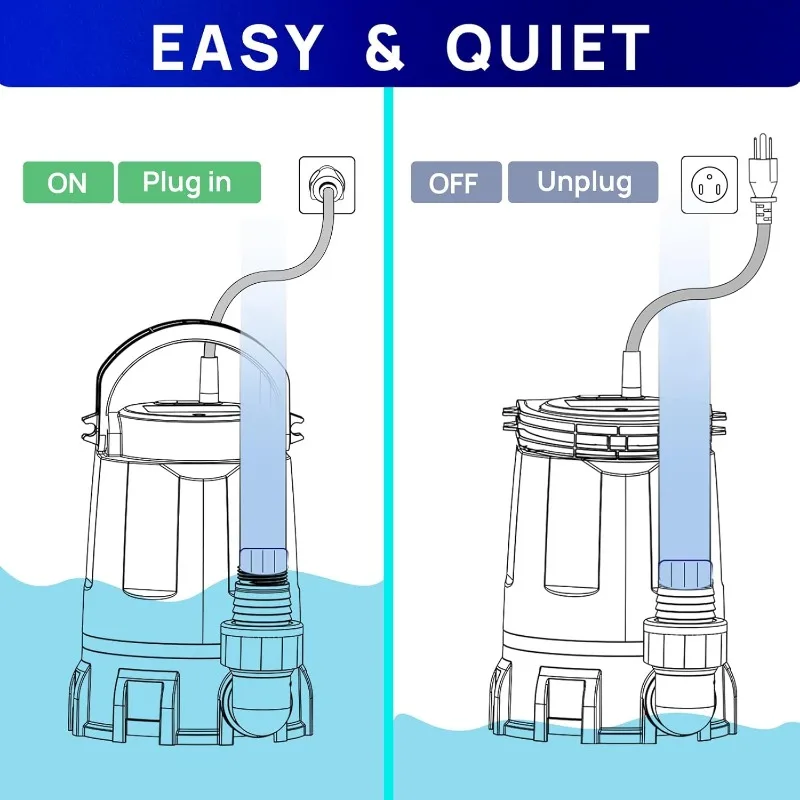 EASY & QUIET

ON Plug in

OFF Unplug