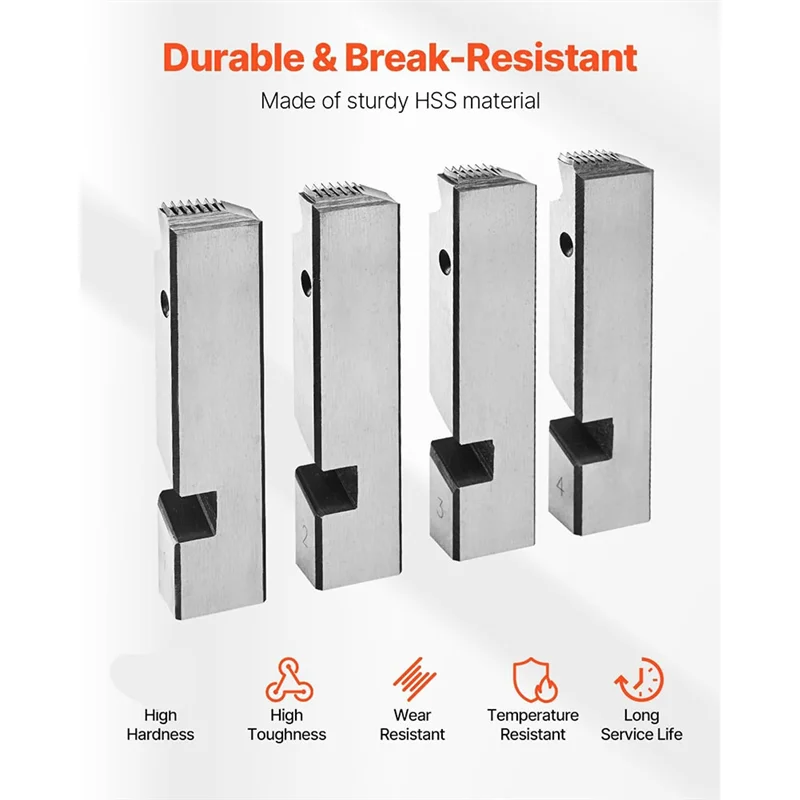 Durable & Break-Resistant

Made of sturdy HSS material

2

3

4

High Hardness

High Toughness

Wear Resistant

Temperature Resistant

Long Service Life