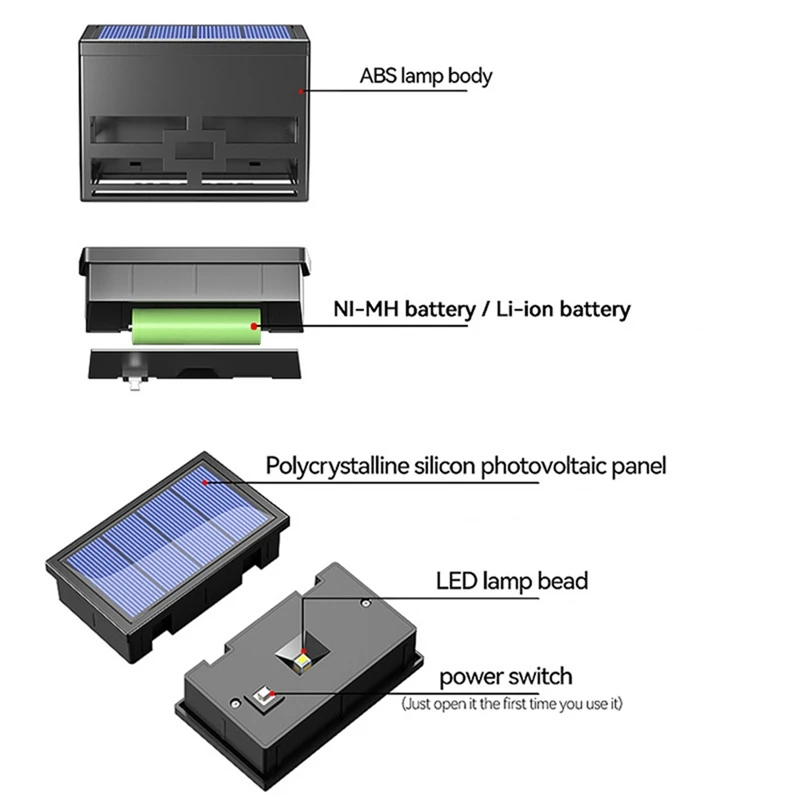 ABS lamp body

NI-MH battery / Li-ion battery

Polycrystalline silicon photovoltaic panel

LED lamp bead

power switch
(Just open it the first time you use it)