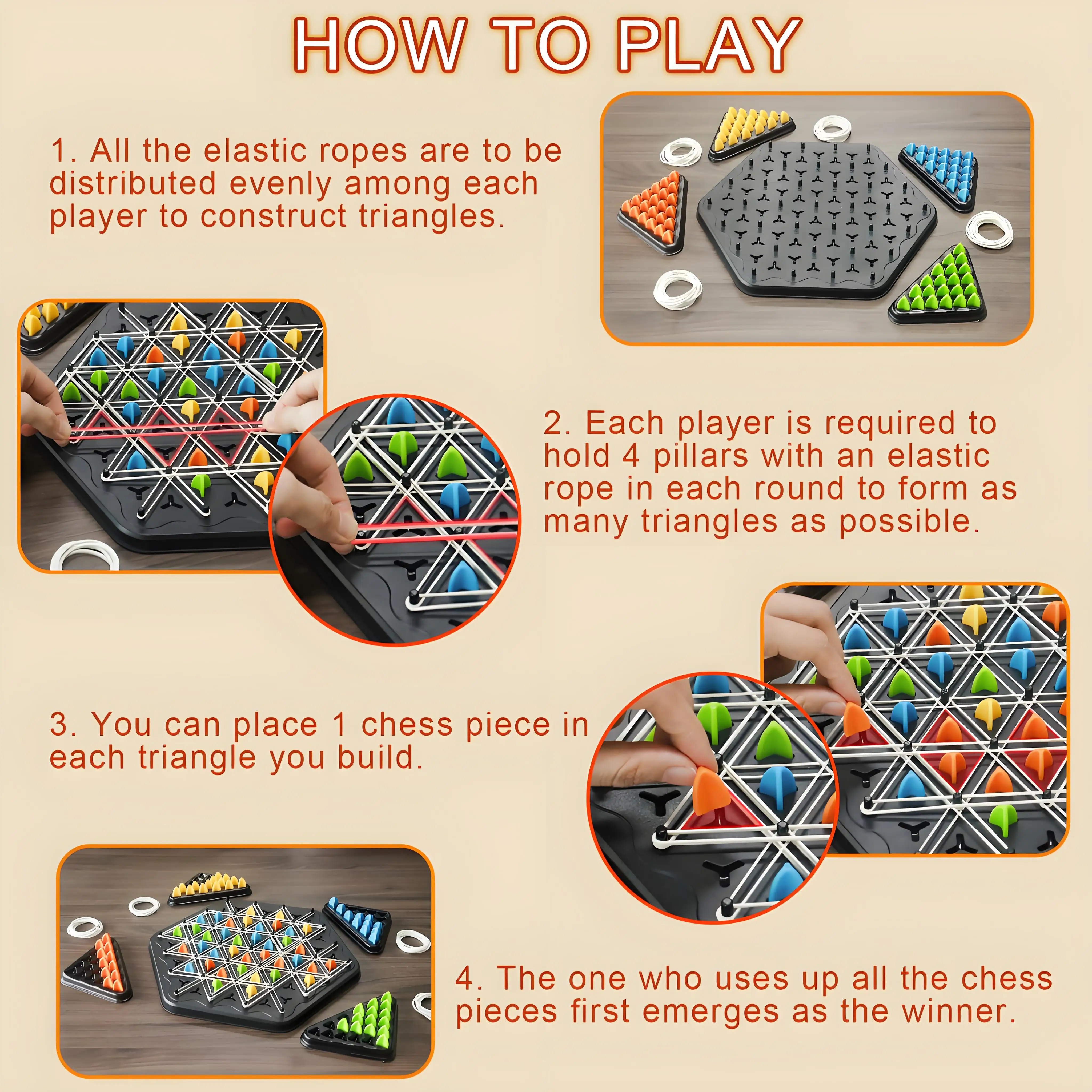 HOW TO PLAY

1. All the elastic ropes are to be distributed evenly among each player to construct triangles.

2. Each player is required to hold 4 pillars with an elastic rope in each round to form as many triangles as possible.

3. You can place 1 chess piece in each triangle you build.

4. The one who uses up all the chess pieces first emerges as the winner.