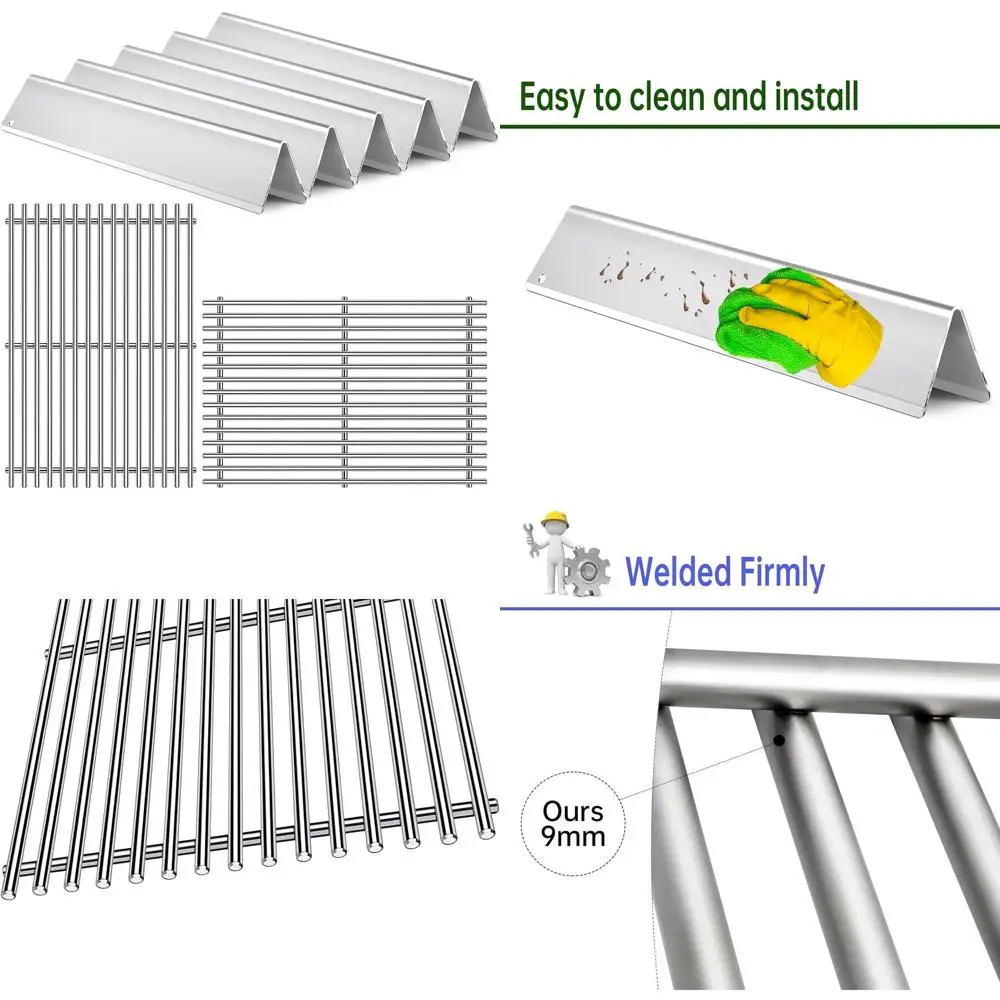 Easy to clean and install

Welded Firmly

Ours
9mm