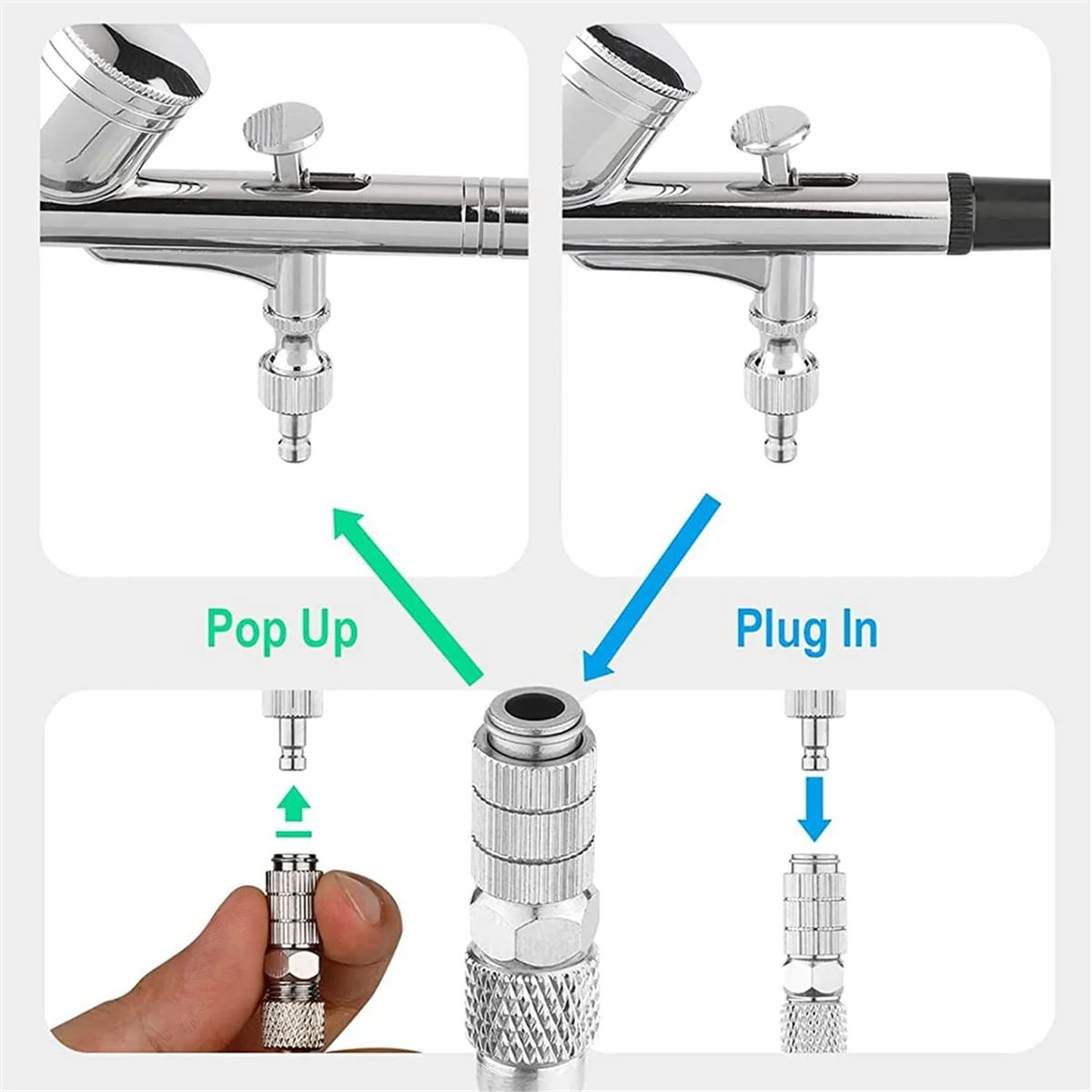 Pop Up

Plug In