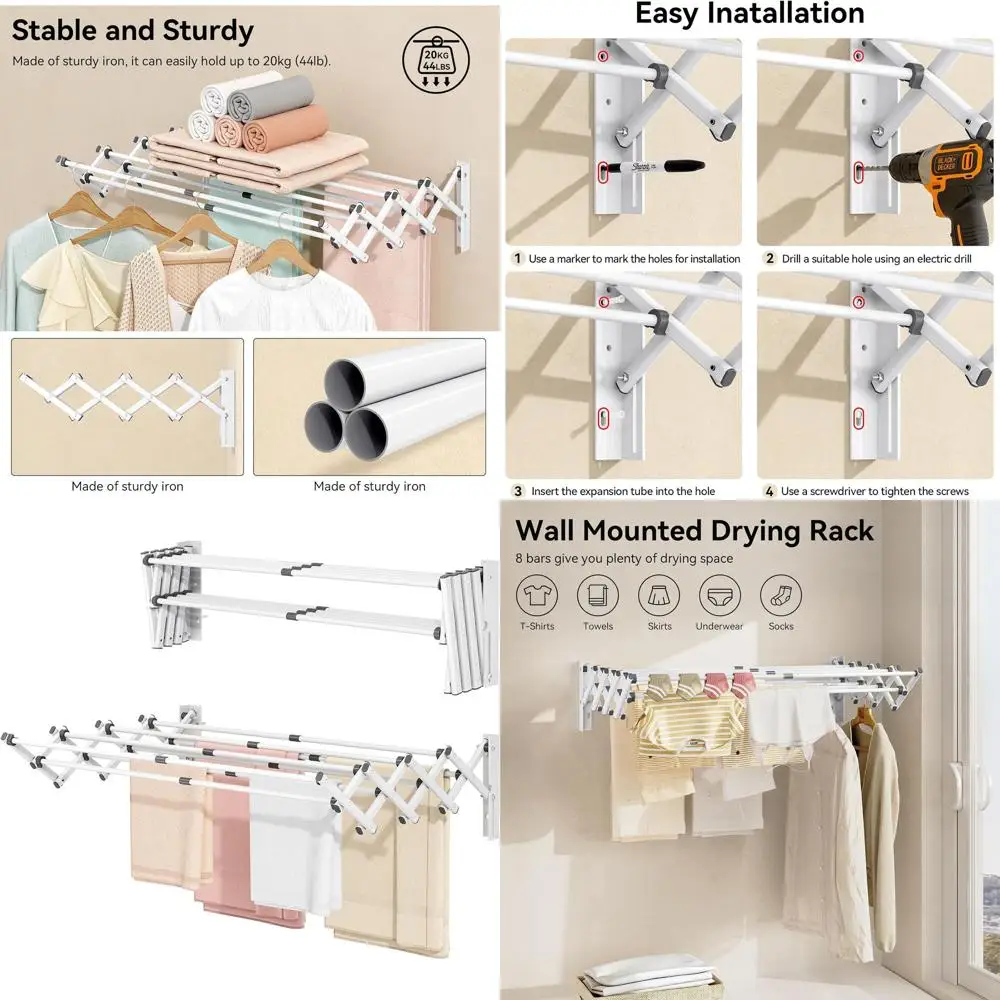 Stable and Sturdy

Made of sturdy iron, it can easily hold up to 20kg (44lb).

20KG
44LBS

Made of sturdy iron

Made of sturdy iron

Easy Inatallation

Sharpie

BLACK+DECKER

1 Use a marker to mark the holes for installation

2 Drill a suitable hole using an electric drill

3 Insert the expansion tube into the hole

4 Use a screwdriver to tighten the screws

Wall Mounted Drying Rack

8 bars give you plenty of drying space

T-Shirts

Towels

Skirts

Underwear

Socks