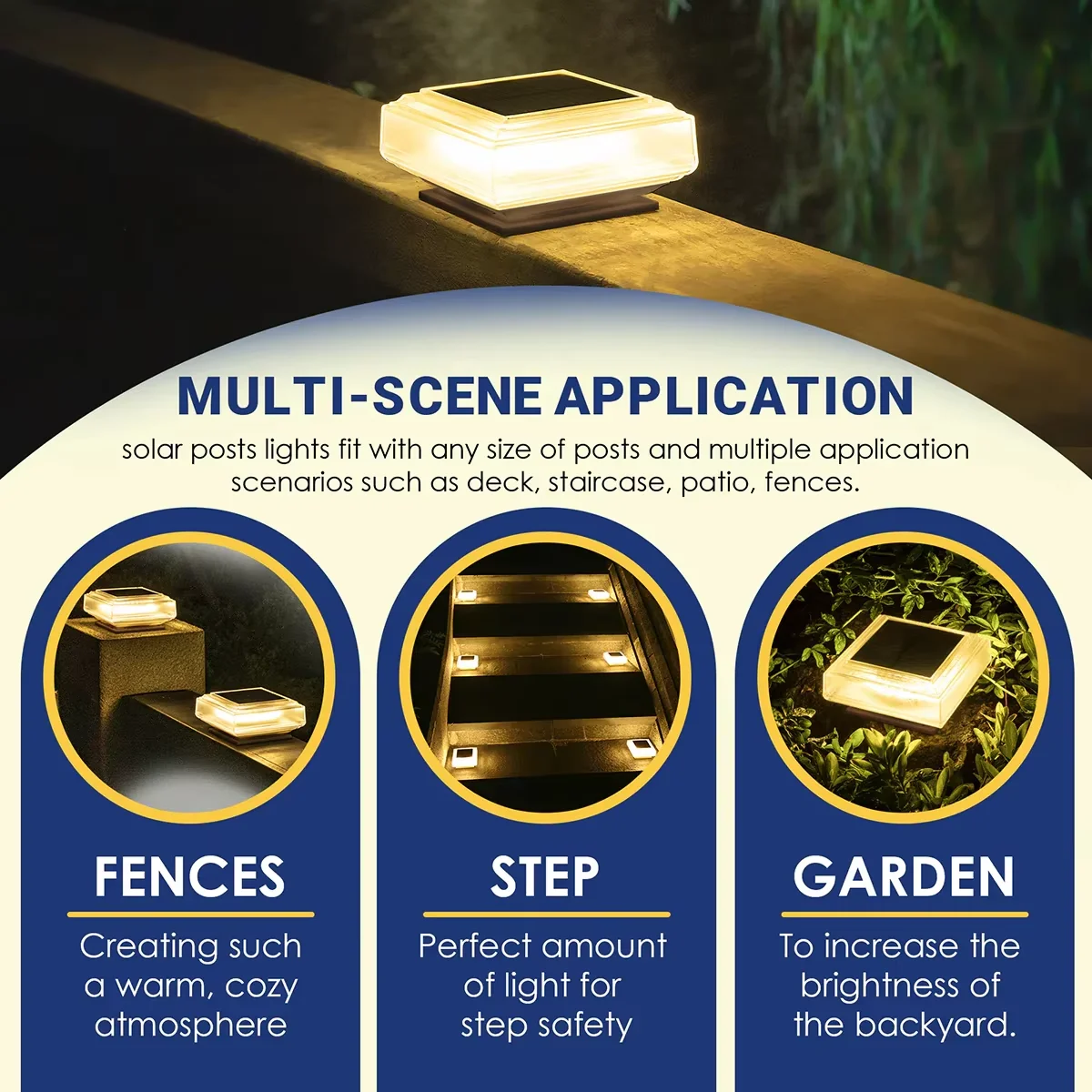 MULTI-SCENE APPLICATION

solar posts lights fit with any size of posts and multiple application scenarios such as deck, staircase, patio, fences.

FENCES

Creating such a warm, cozy atmosphere

STEP

Perfect amount of light for step safety

GARDEN

To increase the brightness of the backyard.