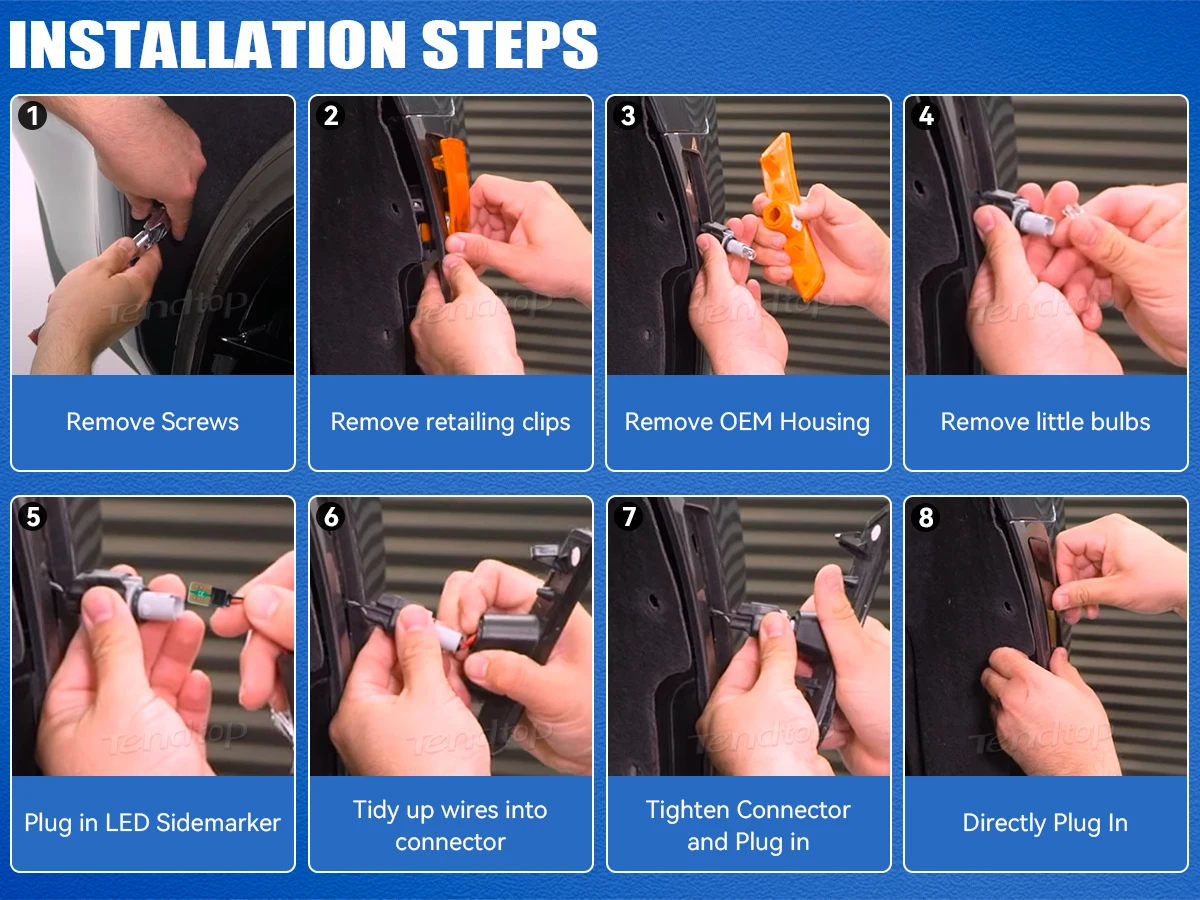 INSTALLATION STEPS

1
Tendtop
Remove Screws

2
Tendtop
Remove retailing clips

3
Tendtop
Remove OEM Housing

4
Tendtop
Remove little bulbs

5
Tendtop
Plug in LED Sidemarker

6
Tendtop
Tidy up wires into connector

7
Tendtop
Tighten Connector and Plug in

8
Tendtop
Directly Plug In