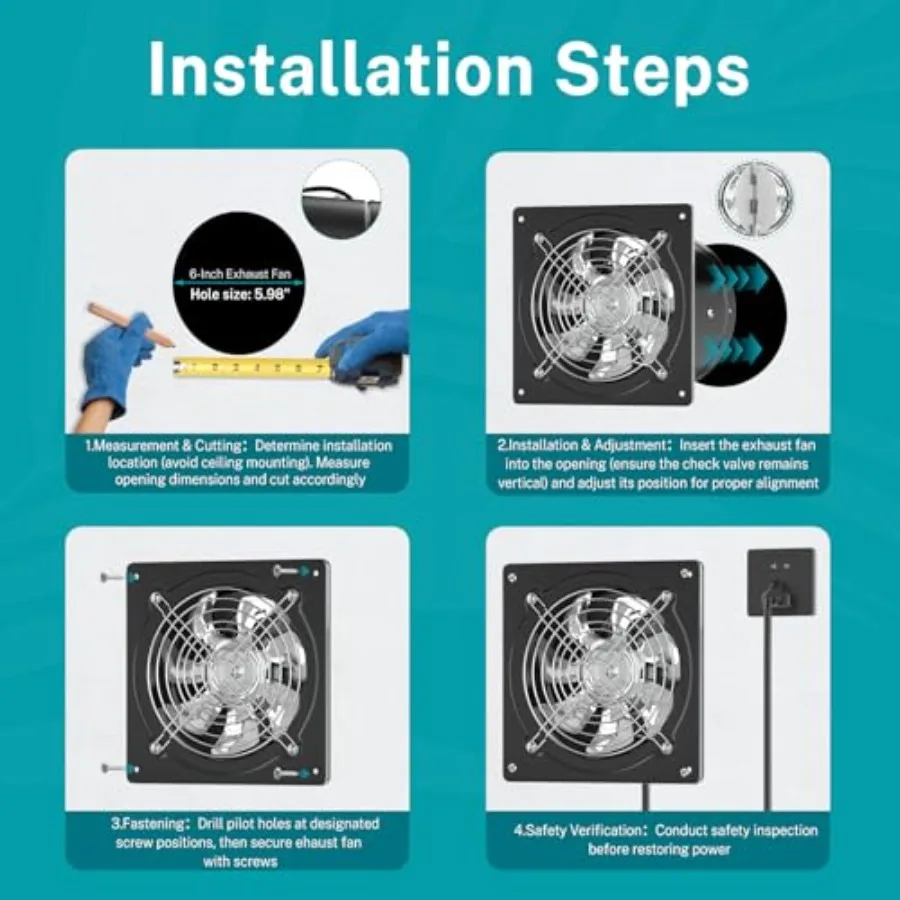 Installation Steps

6-Inch Exhaust Fan
Hole size: 5.98"

1.Measurement & Cutting: Determine installation location (avoid ceiling mounting). Measure opening dimensions and cut accordingly

2.Installation & Adjustment: Insert the exhaust fan into the opening (ensure the check valve remains vertical) and adjust its position for proper alignment

3.Fastening: Drill pilot holes at designated screw positions, then secure ehaust fan with screws

4.Safety Verification: Conduct safety inspection before restoring power