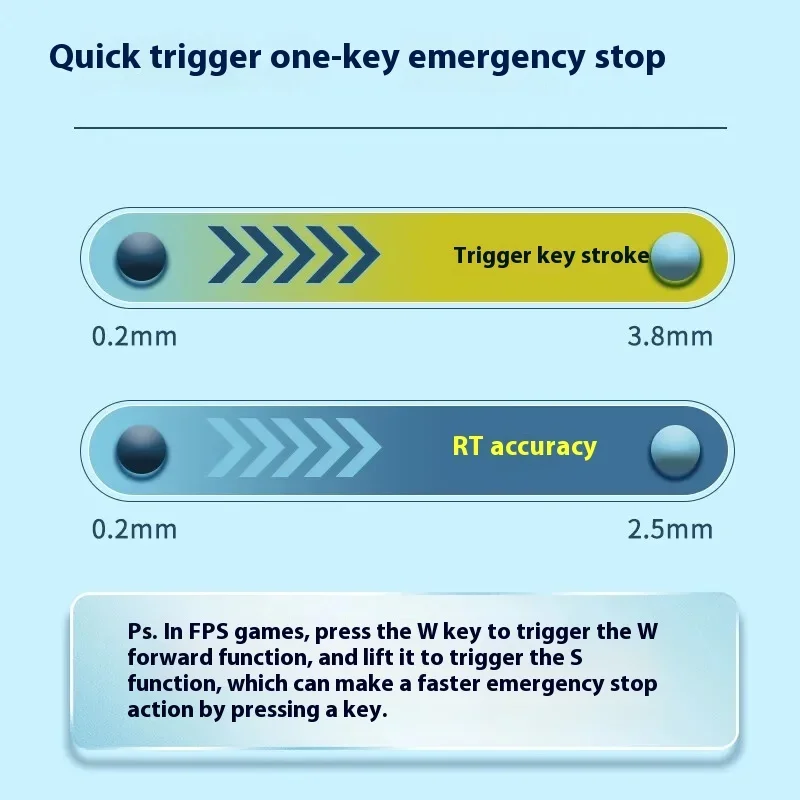 Quick trigger one-key emergency stop

Trigger key stroke

0.2mm

3.8mm

RT accuracy

0.2mm

2.5mm

Ps. In FPS games, press the W key to trigger the W forward function, and lift it to trigger the S function, which can make a faster emergency stop action by pressing a key.