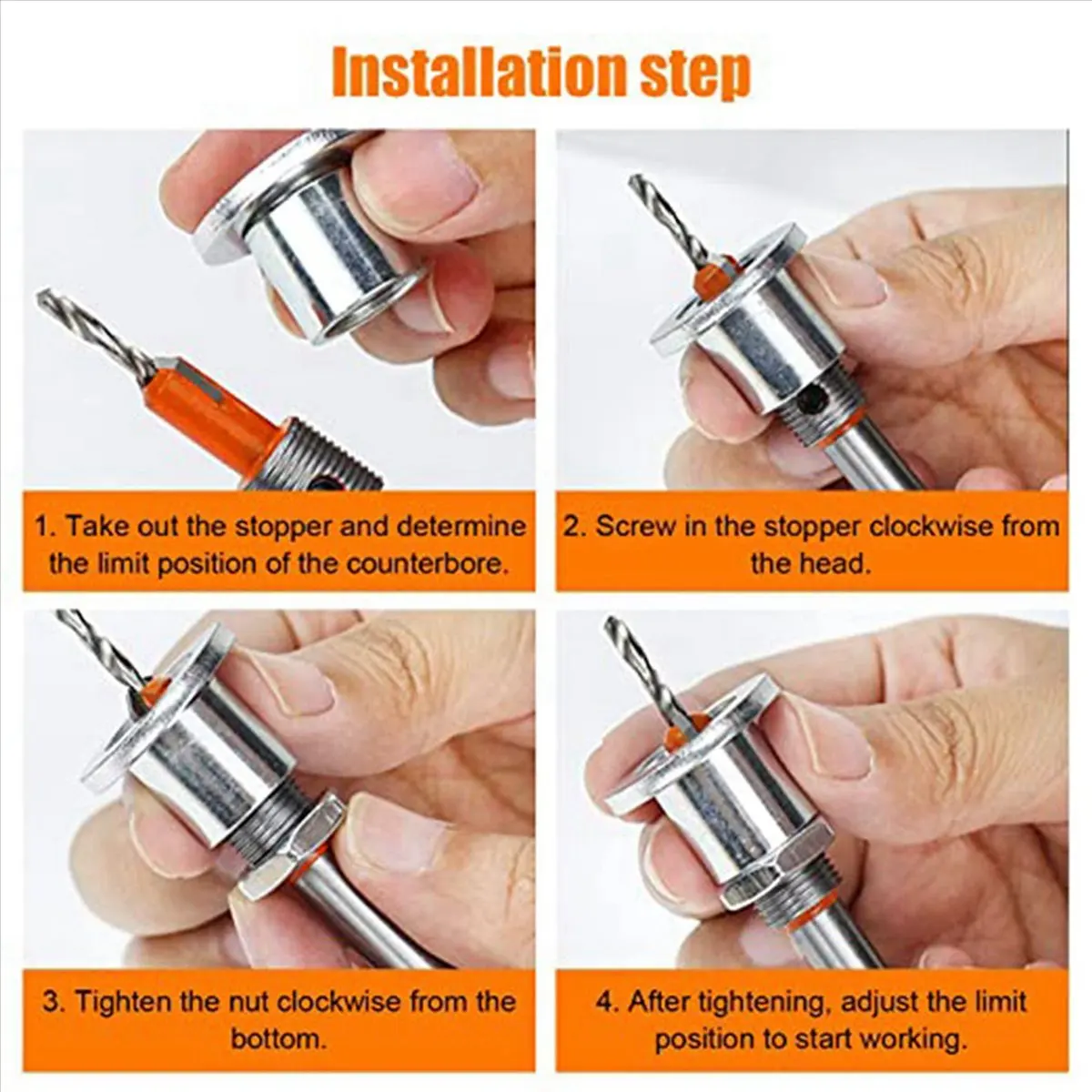 Installation step

1. Take out the stopper and determine the limit position of the counterbore.

2. Screw in the stopper clockwise from the head.

3. Tighten the nut clockwise from the bottom.

4. After tightening, adjust the limit position to start working.