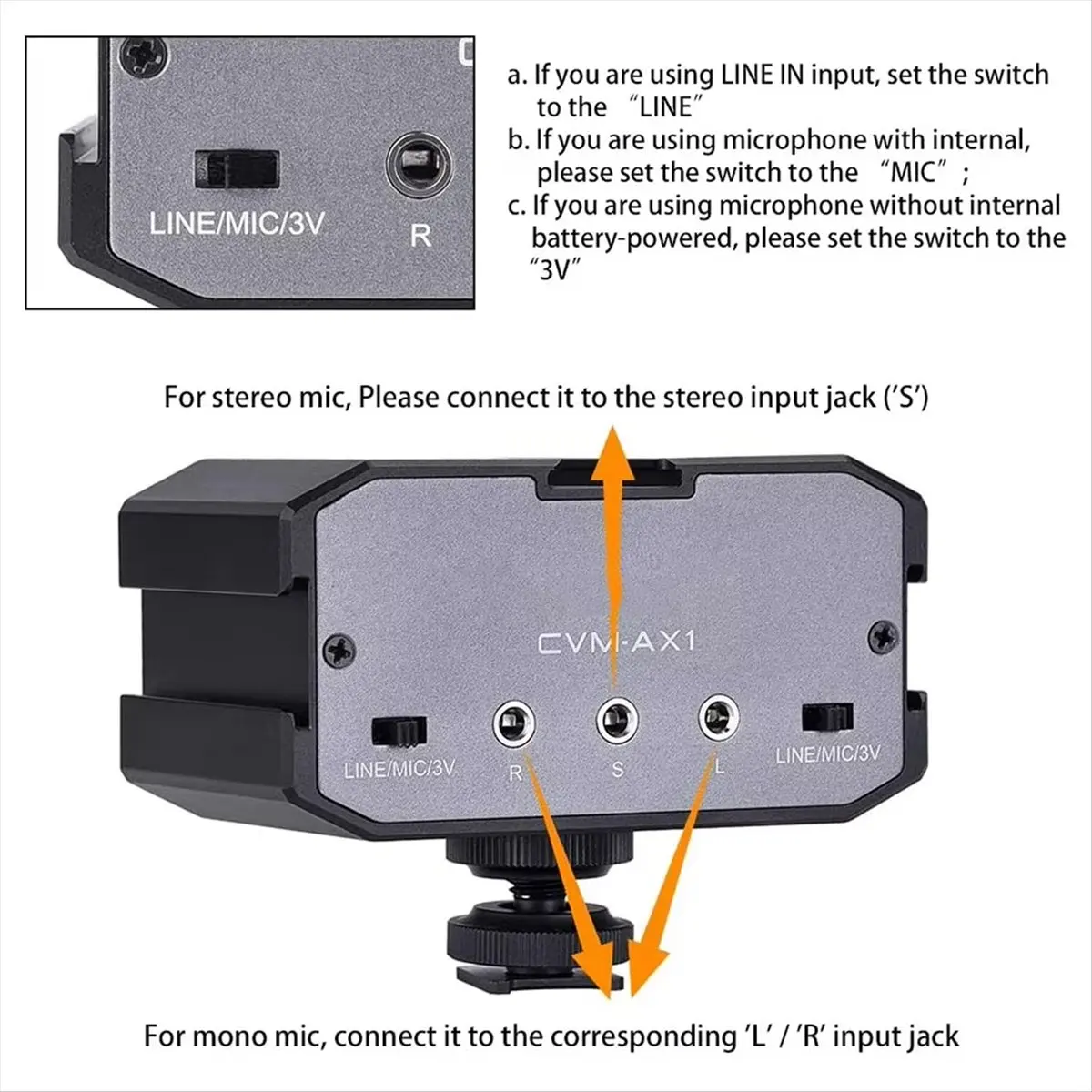 LINE/MIC/3V
R

a. If you are using LINE IN input, set the switch to the "LINE"
b. If you are using microphone with internal, please set the switch to the "MIC";
c. If you are using microphone without internal battery-powered, please set the switch to the "3V"

For stereo mic, Please connect it to the stereo input jack ('S')

CVM-AX1
LINE/MIC/3V
R
S
L
LINE/MIC/3V

For mono mic, connect it to the corresponding 'L' / 'R' input jack