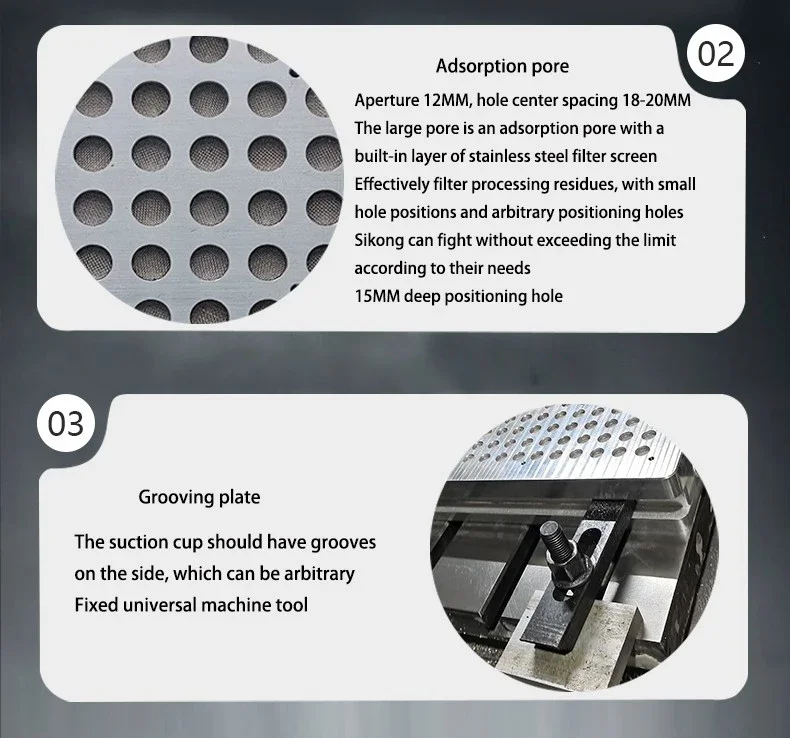 02

Adsorption pore

Aperture 12MM, hole center spacing 18-20MM
The large pore is an adsorption pore with a built-in layer of stainless steel filter screen
Effectively filter processing residues, with small hole positions and arbitrary positioning holes
Sikong can fight without exceeding the limit according to their needs
15MM deep positioning hole

03

Grooving plate

The suction cup should have grooves on the side, which can be arbitrary
Fixed universal machine tool