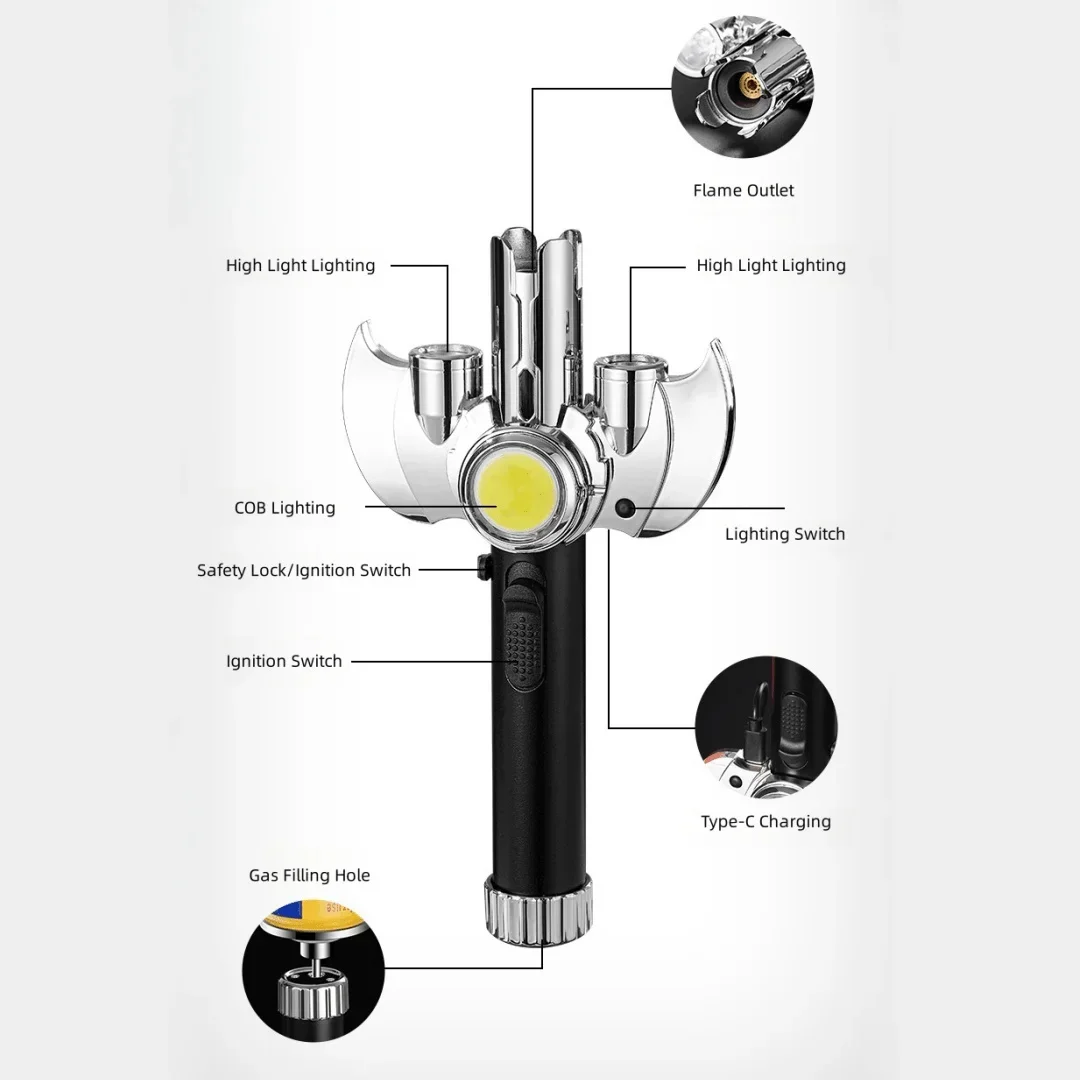 Flame Outlet

High Light Lighting

High Light Lighting

COB Lighting

Lighting Switch

Safety Lock/Ignition Switch

Ignition Switch

Type-C Charging

Gas Filling Hole