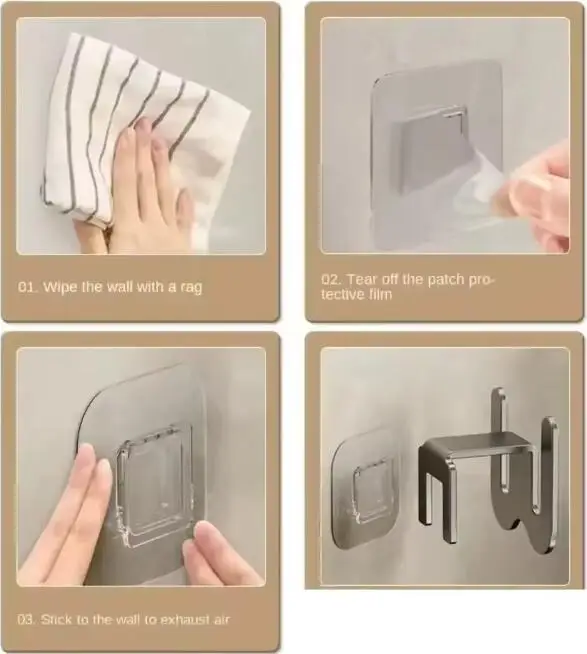 01. Wipe the wall with a rag

02. Tear off the patch protective film

03. Stick to the wall to exhaust air