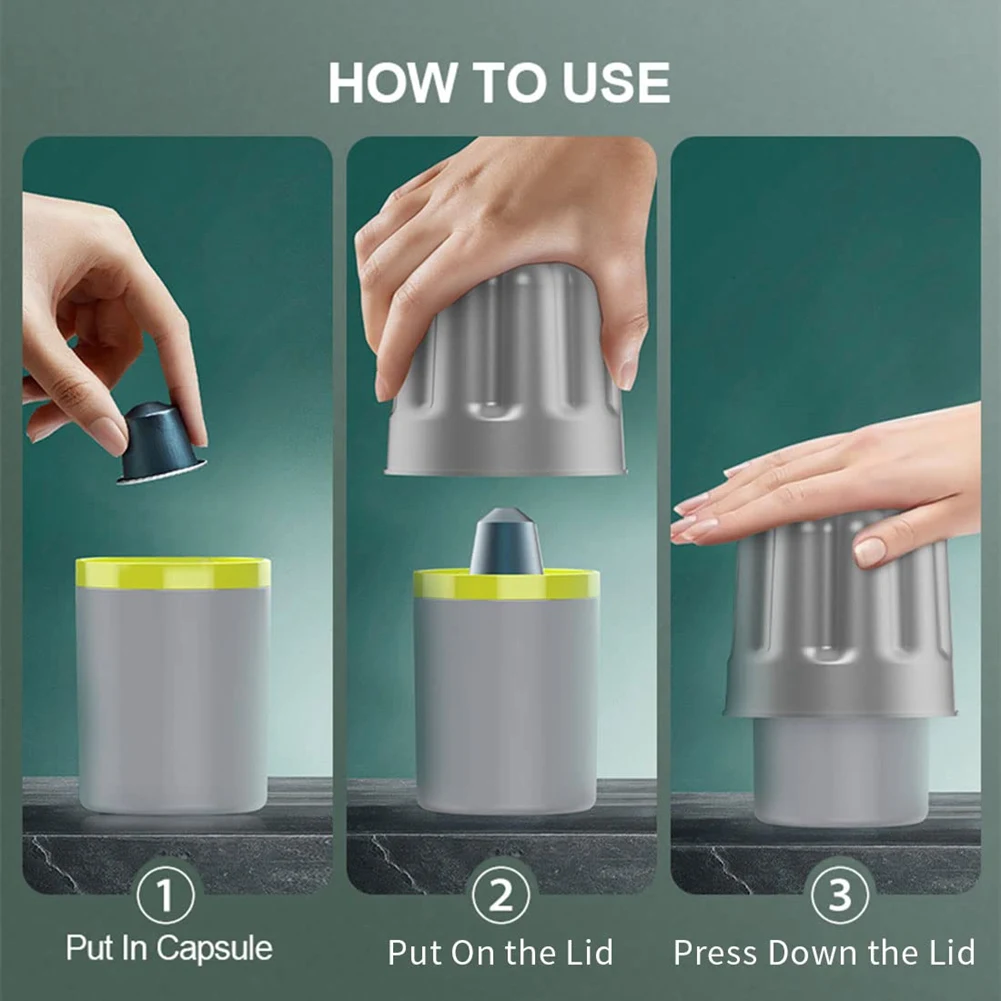 HOW TO USE

1
Put In Capsule

2
Put On the Lid

3
Press Down the Lid