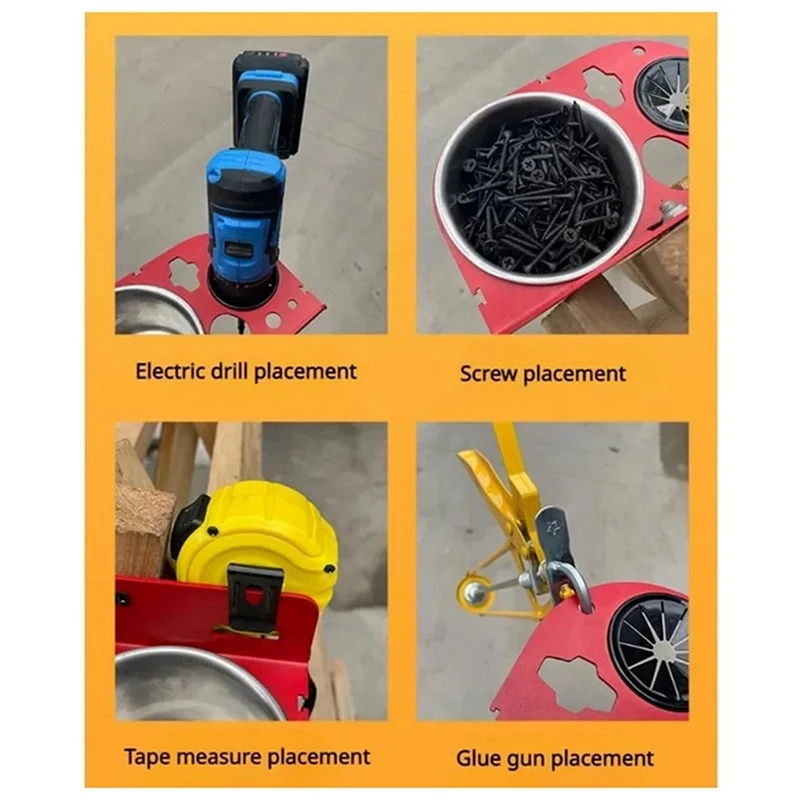 Electric drill placement

Screw placement

Tape measure placement

Glue gun placement