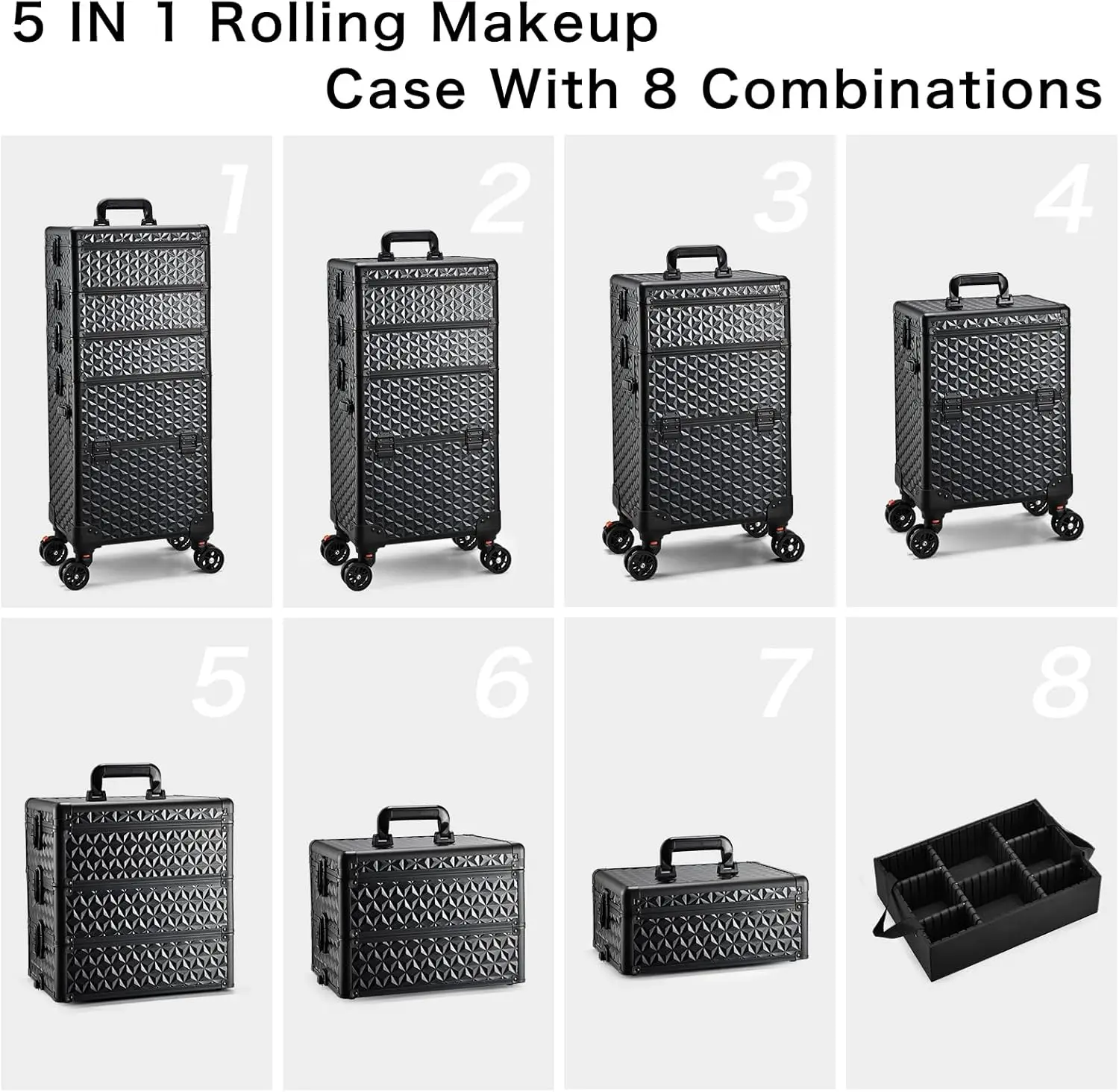 5 IN 1 Rolling Makeup Case With 8 Combinations

1

2

3

4

5

6

7

8