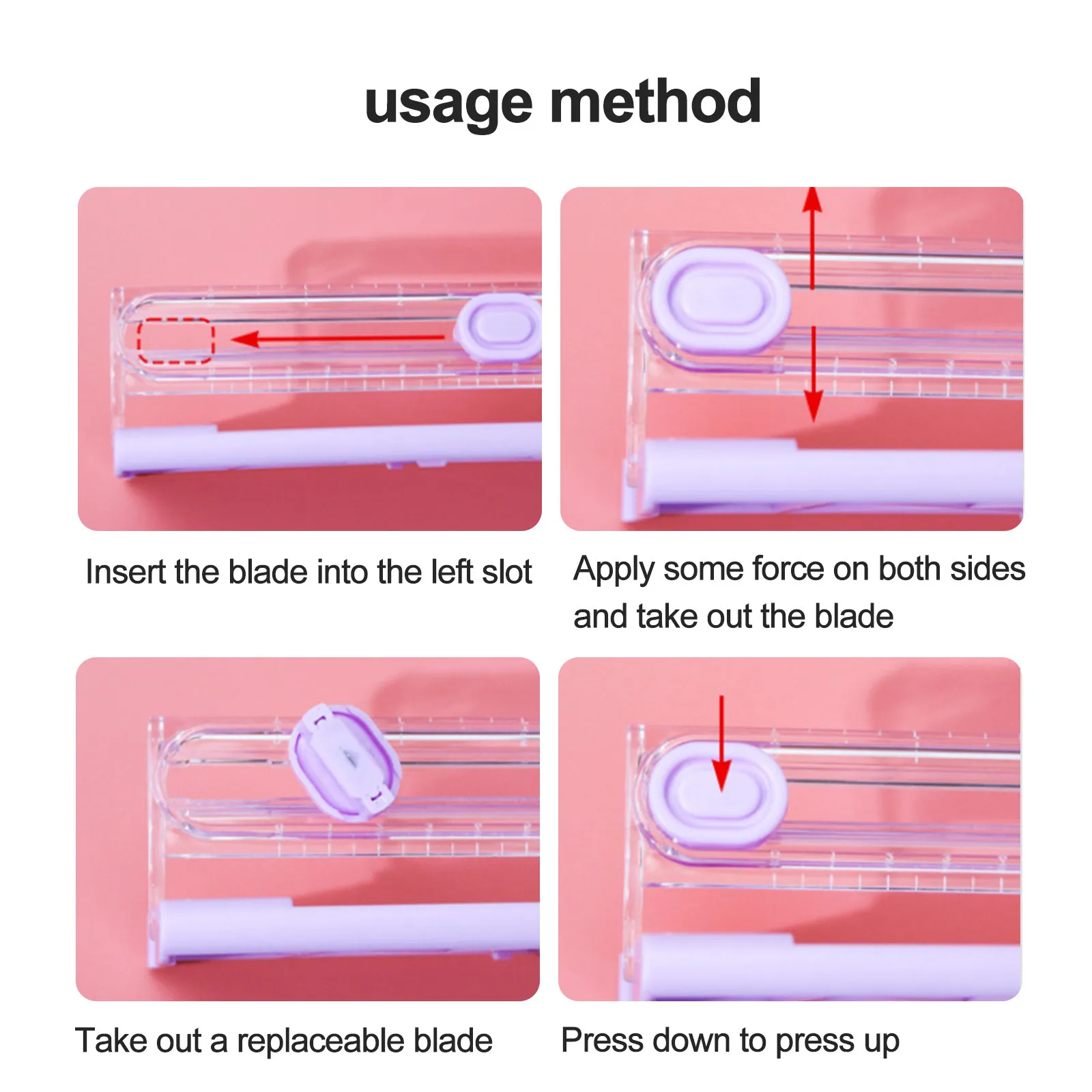 usage method

Insert the blade into the left slot

Apply some force on both sides and take out the blade

Take out a replaceable blade

Press down to press up