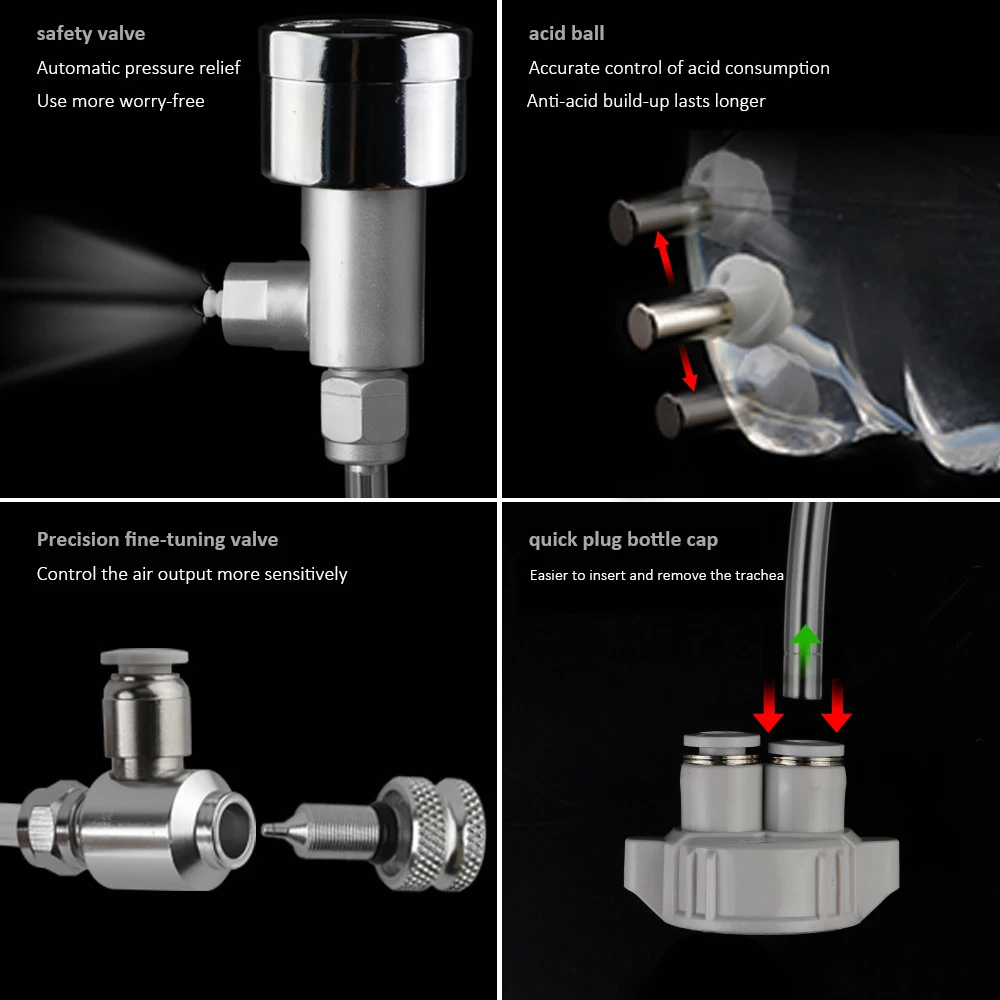 safety valve
Automatic pressure relief
Use more worry-free

acid ball
Accurate control of acid consumption
Anti-acid build-up lasts longer

Precision fine-tuning valve
Control the air output more sensitively

quick plug bottle cap
Easier to insert and remove the trachea