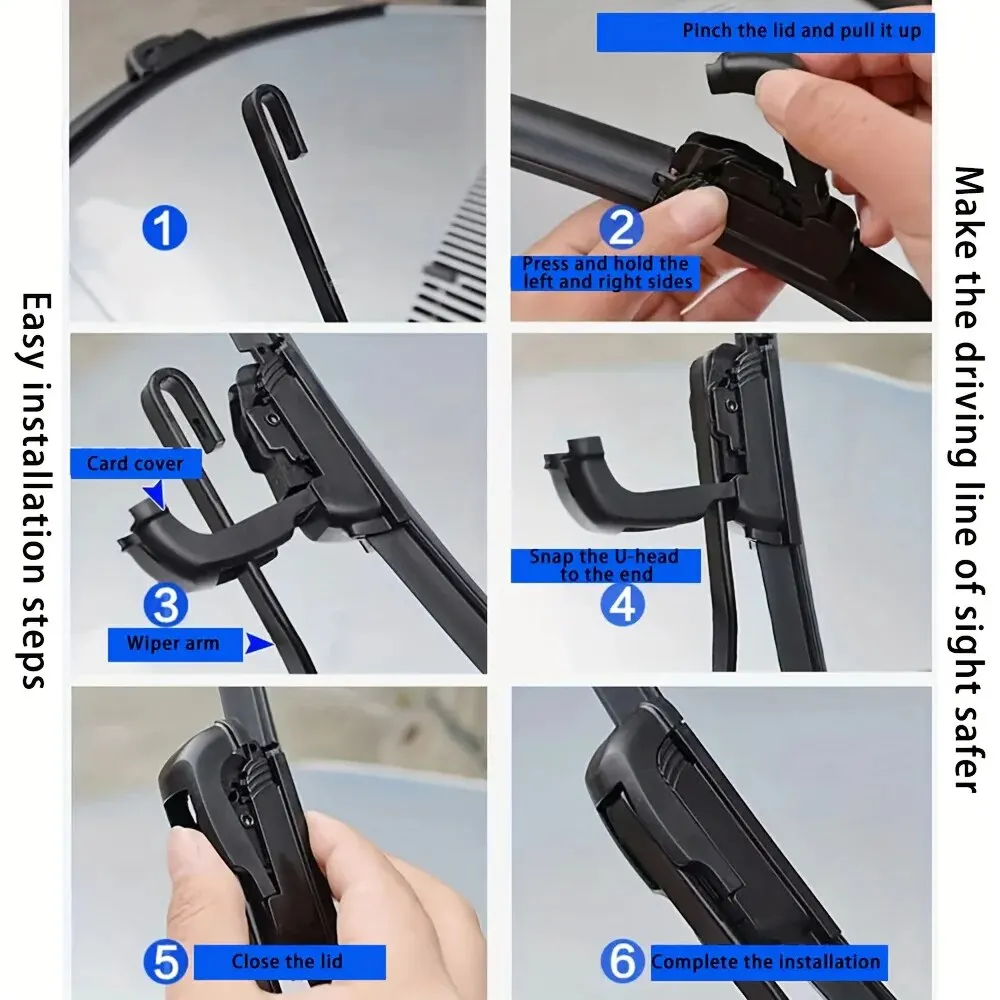 Easy installation steps

1

Pinch the lid and pull it up

2

Press and hold the left and right sides

Card cover

3

Wiper arm

Snap the U-head to the end

4

5

Close the lid

6

Complete the installation

Make the driving line of sight safer