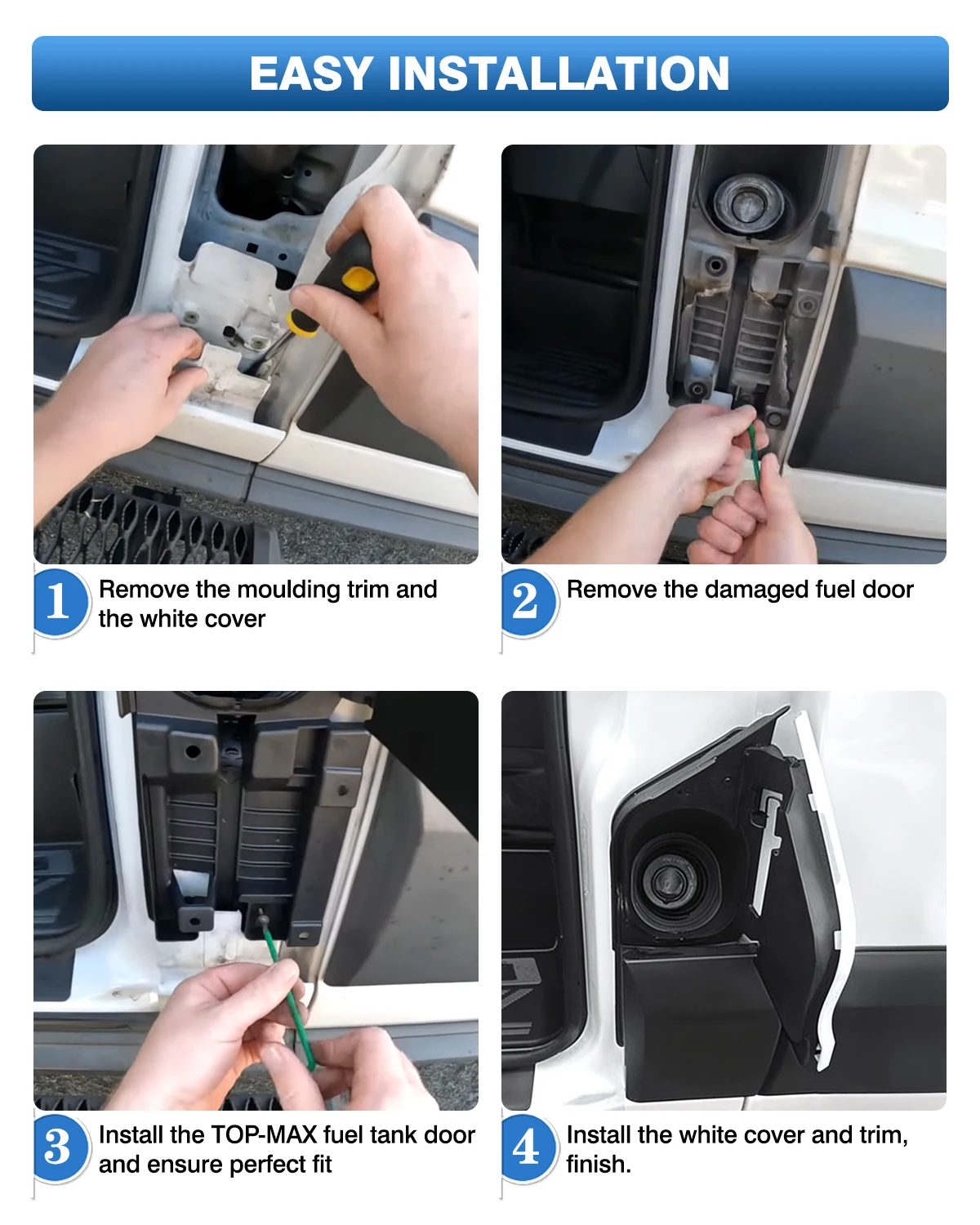 EASY INSTALLATION

1 Remove the moulding trim and the white cover

2 Remove the damaged fuel door

3 Install the TOP-MAX fuel tank door and ensure perfect fit

4 Install the white cover and trim, finish.