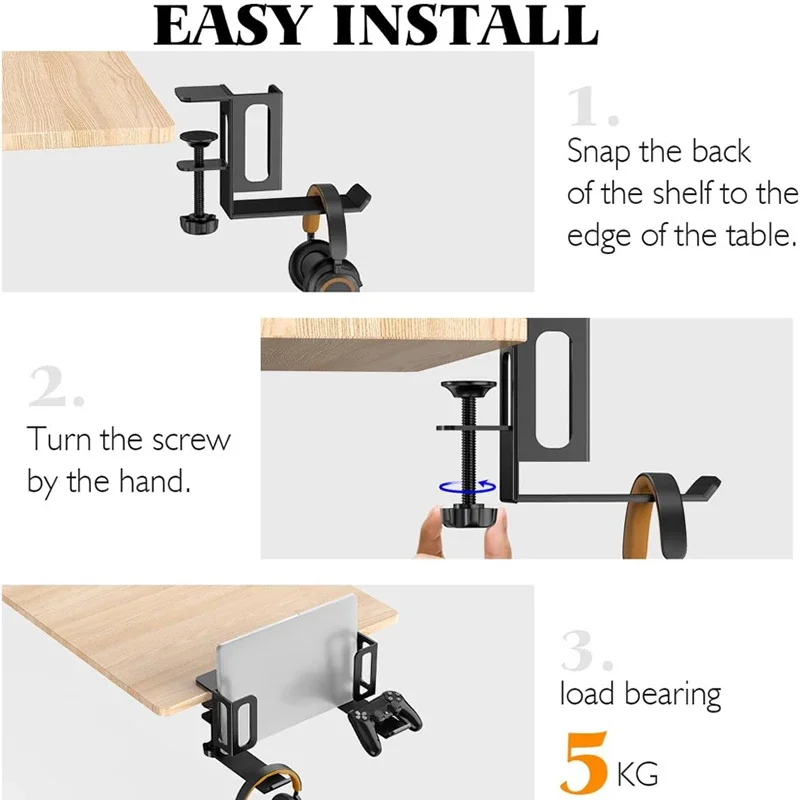 EASY INSTALL

1.

Snap the back of the shelf to the edge of the table.

2.

Turn the screw by the hand.

3.

load bearing

5 KG