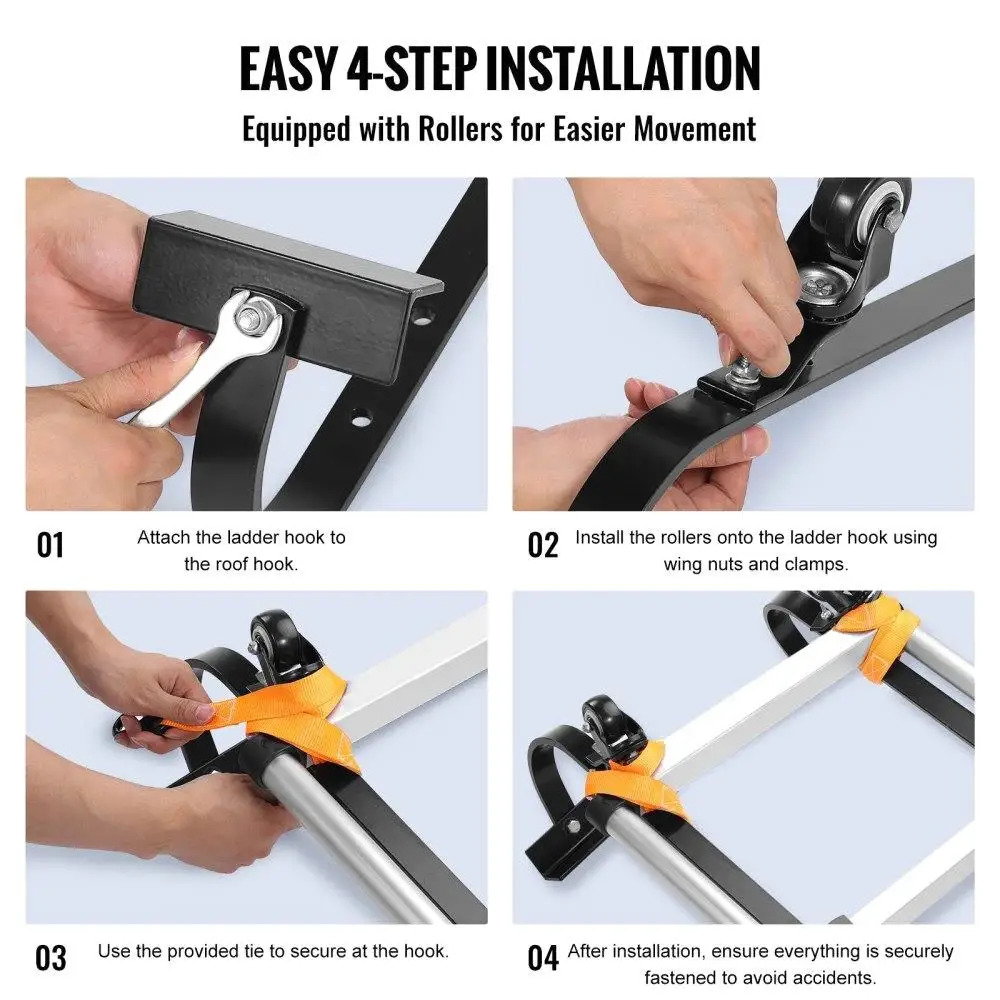 EASY 4-STEP INSTALLATION

Equipped with Rollers for Easier Movement

01 Attach the ladder hook to the roof hook.

02 Install the rollers onto the ladder hook using wing nuts and clamps.

03 Use the provided tie to secure at the hook.

04 After installation, ensure everything is securely fastened to avoid accidents.