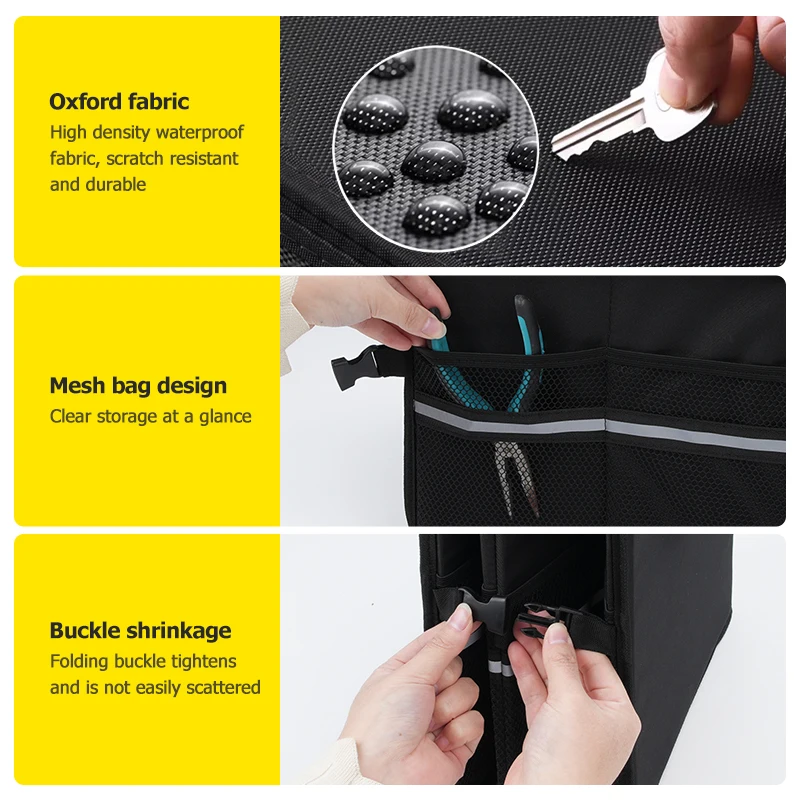 Oxford fabric
High density waterproof fabric, scratch resistant and durable

Mesh bag design
Clear storage at a glance

Buckle shrinkage
Folding buckle tightens and is not easily scattered