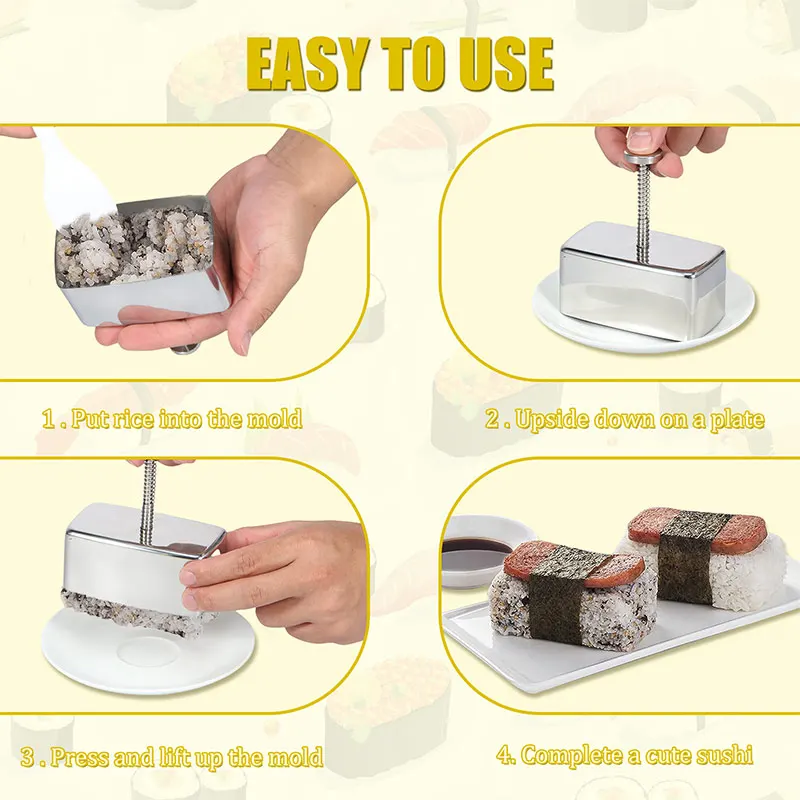 EASY TO USE

1 . Put rice into the mold

2 . Upside down on a plate

3 . Press and lift up the mold

4. Complete a cute sushi